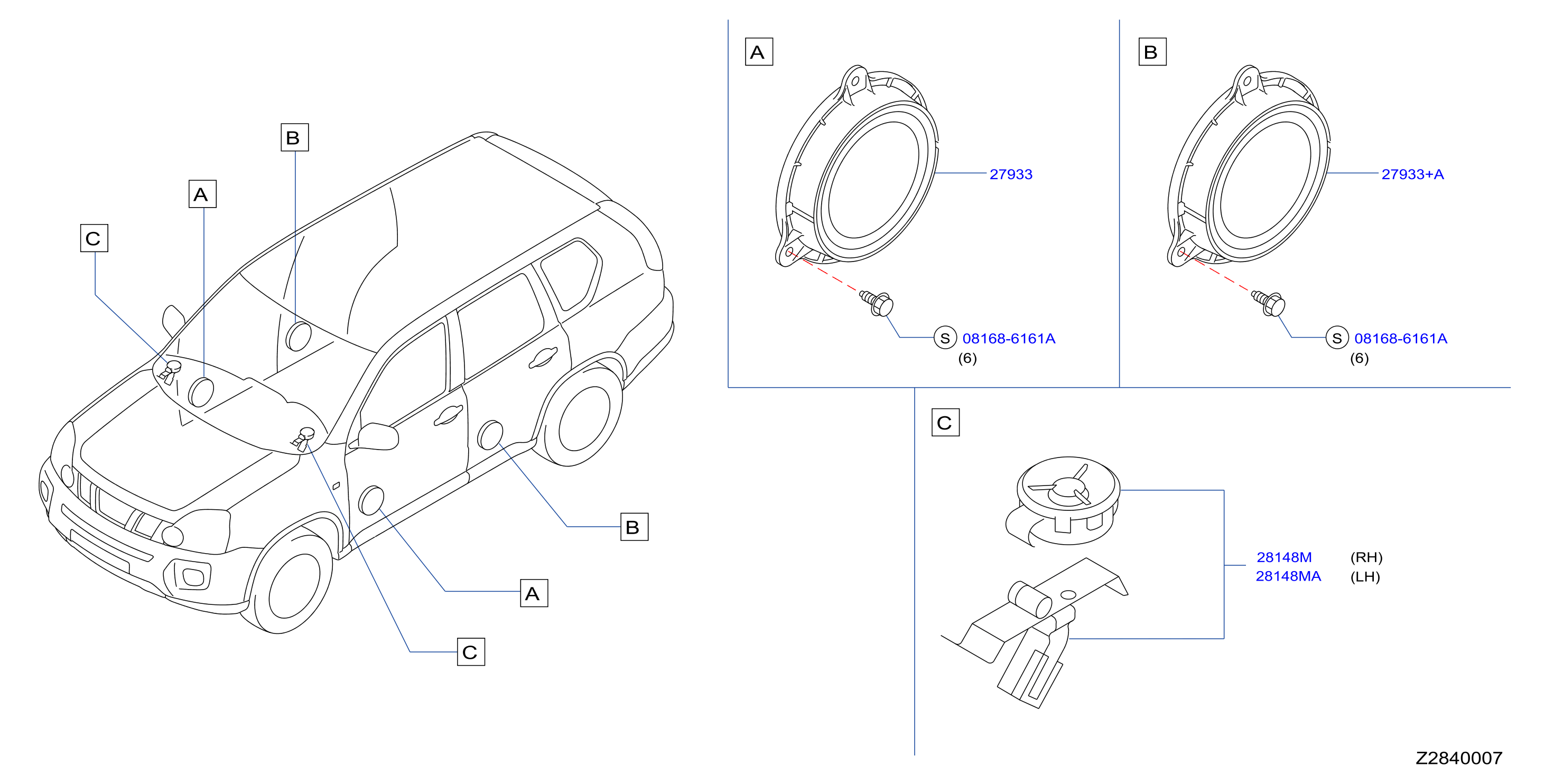 B
A
C
B
A
C

A
27933
S 08168-6161A
(6)

B
27933+A
S 08168-6161A
(6)

C
28148M (RH)
28148MA (LH)

Z2840007