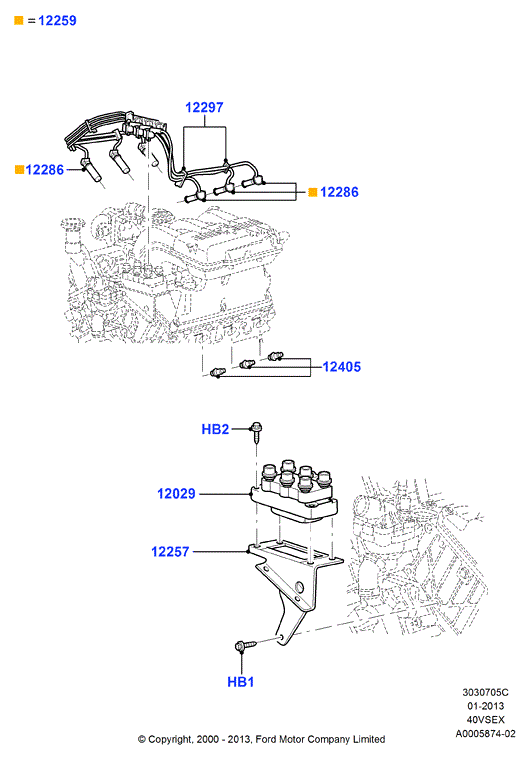 = 12259

12297

12286

12286

12405

HB2

12029

12257

HB1

3030705C
01-2013
40VSEX
A0005874-02

© Copyright, 2000 - 2013, Ford Motor Company Limited