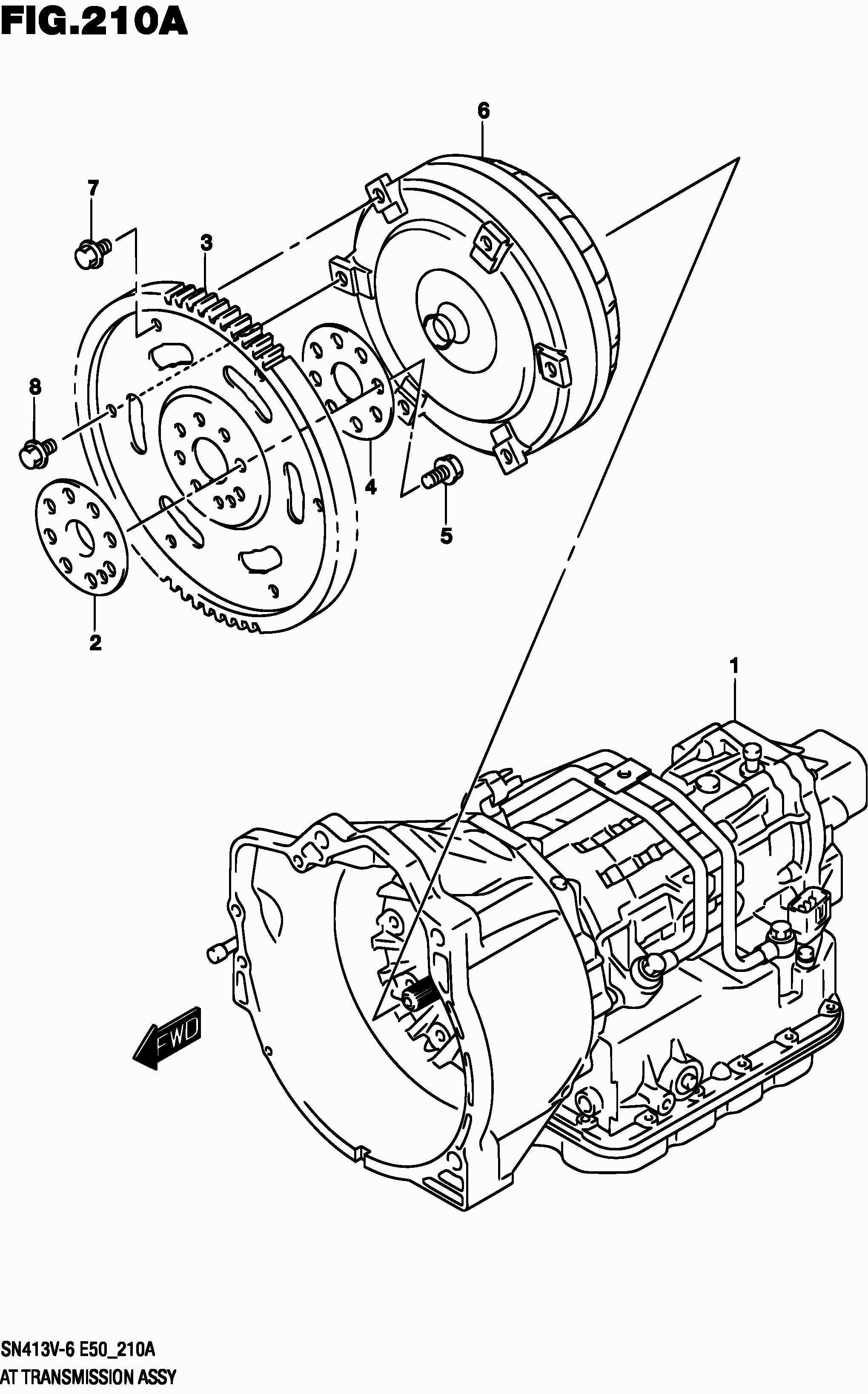 FIG.210A

6

7

3

8

4

5

2

1

FWD

SN413V-6 E50_210A
AT TRANSMISSION ASSY