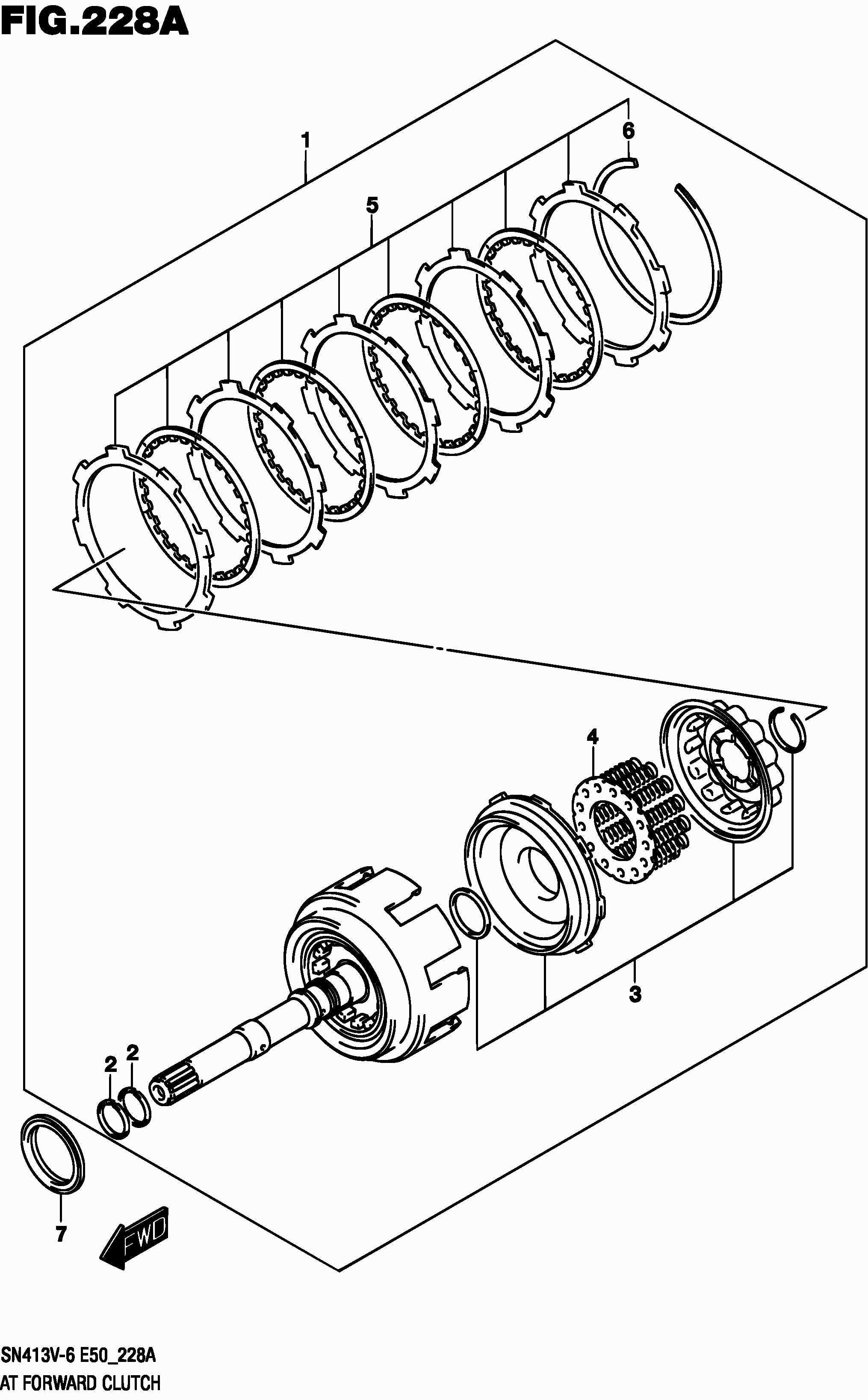 FIG.228A

1
6
5
4
3
2
2
7
FWD

SN413V-6 E50_228A
AT FORWARD CLUTCH