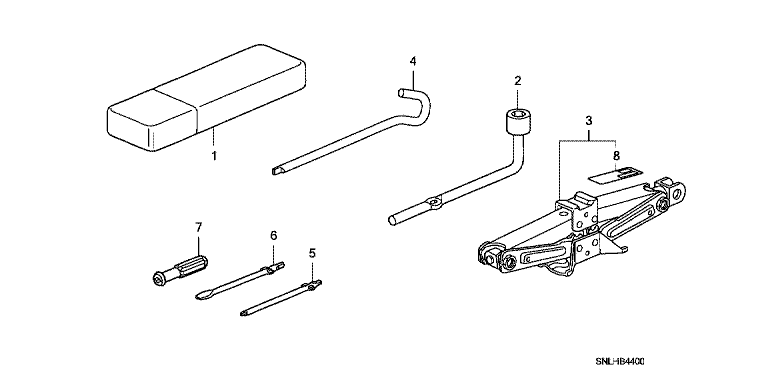 4
2
3
8
1
7
6
5
SNLHB4400