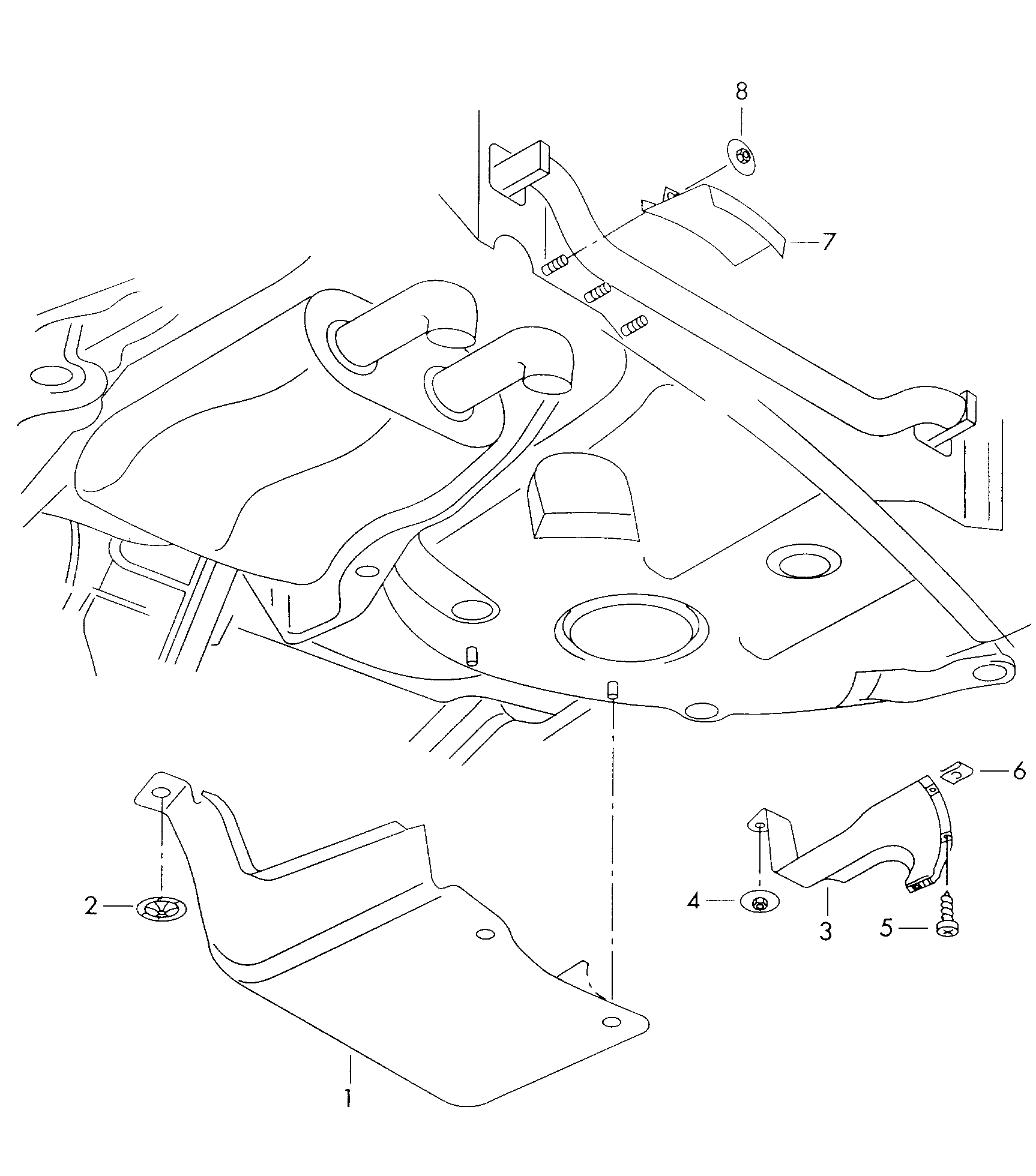 8
7
6
2
4
3
5
1