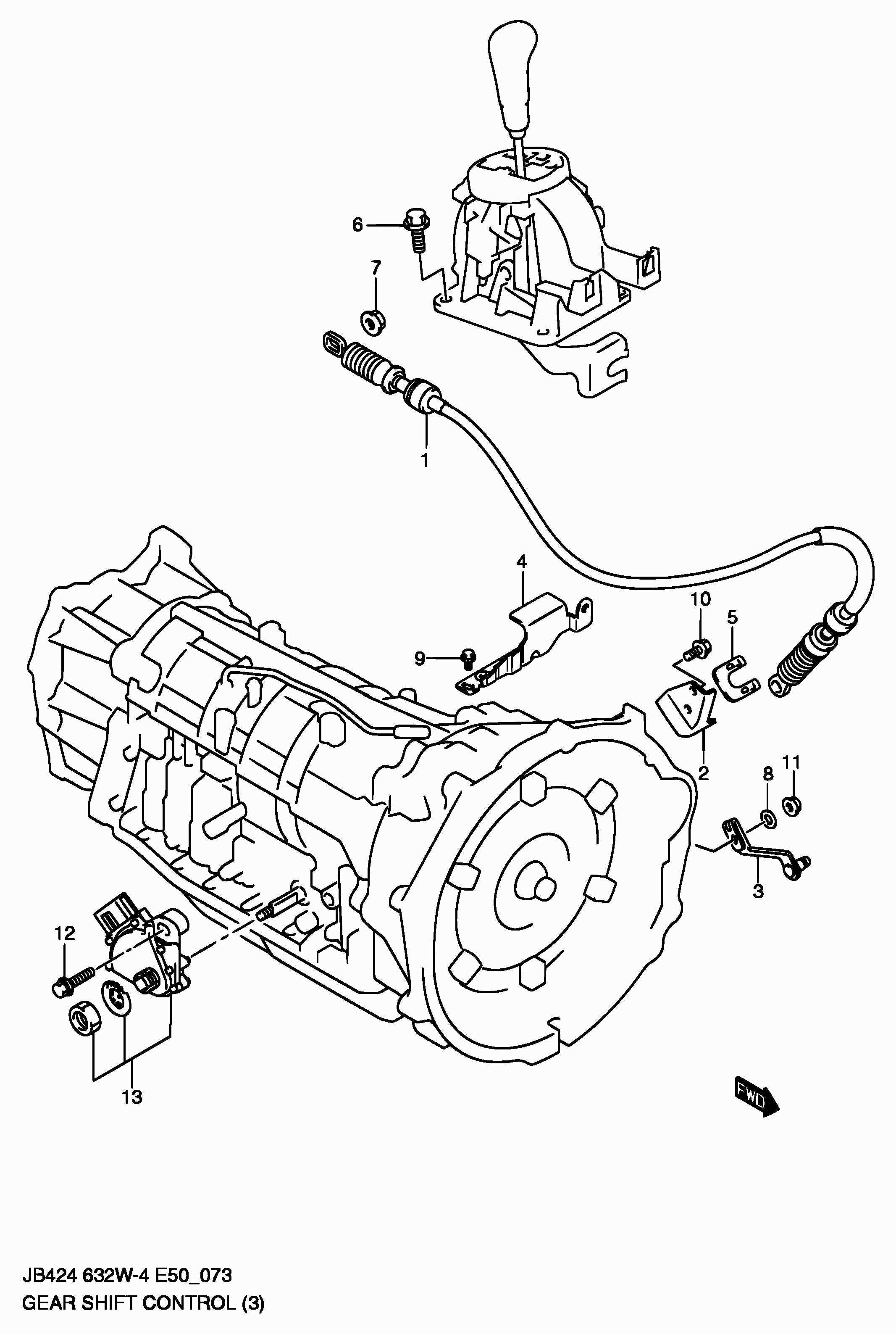 6
7
1
4
10
5
9
2
8
11
3
12
13
FWD

JB424 632W-4 E50_073
GEAR SHIFT CONTROL (3)