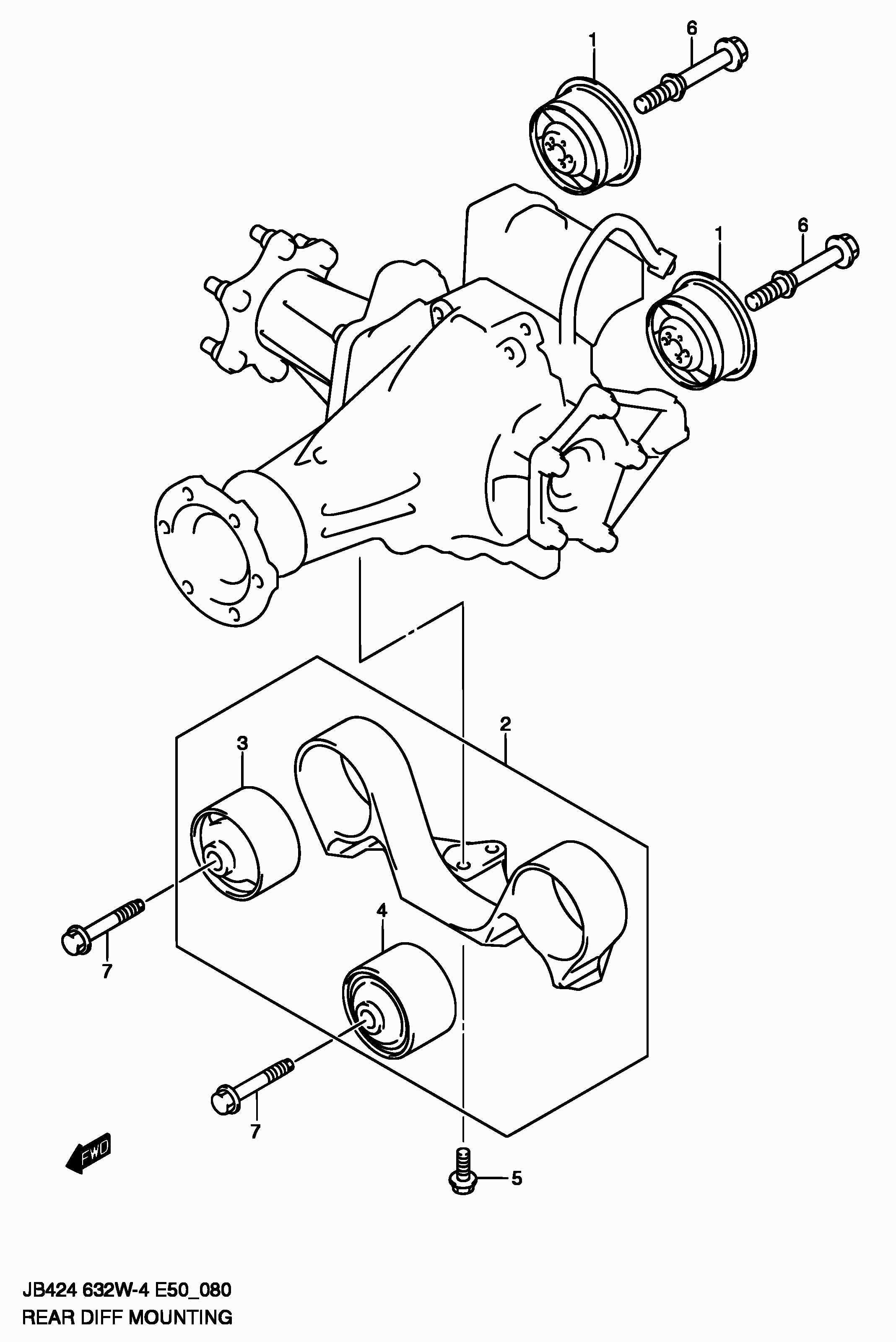 1
6
1
6
2
3
4
7
7
FWD
5
JB424 632W-4 E50_080
REAR DIFF MOUNTING