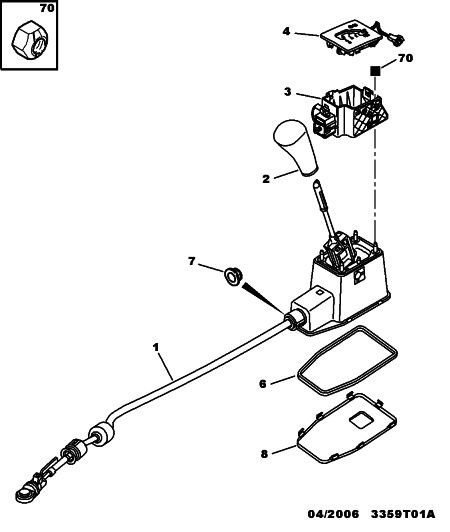 70

4

70

3

2

7

1

6

8

04/2006 3359T01A