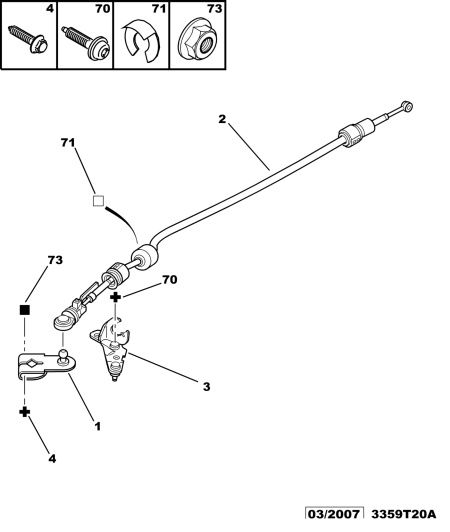 4
70
71
73

2
71
73
70
3
1
4

03/2007 3359T20A