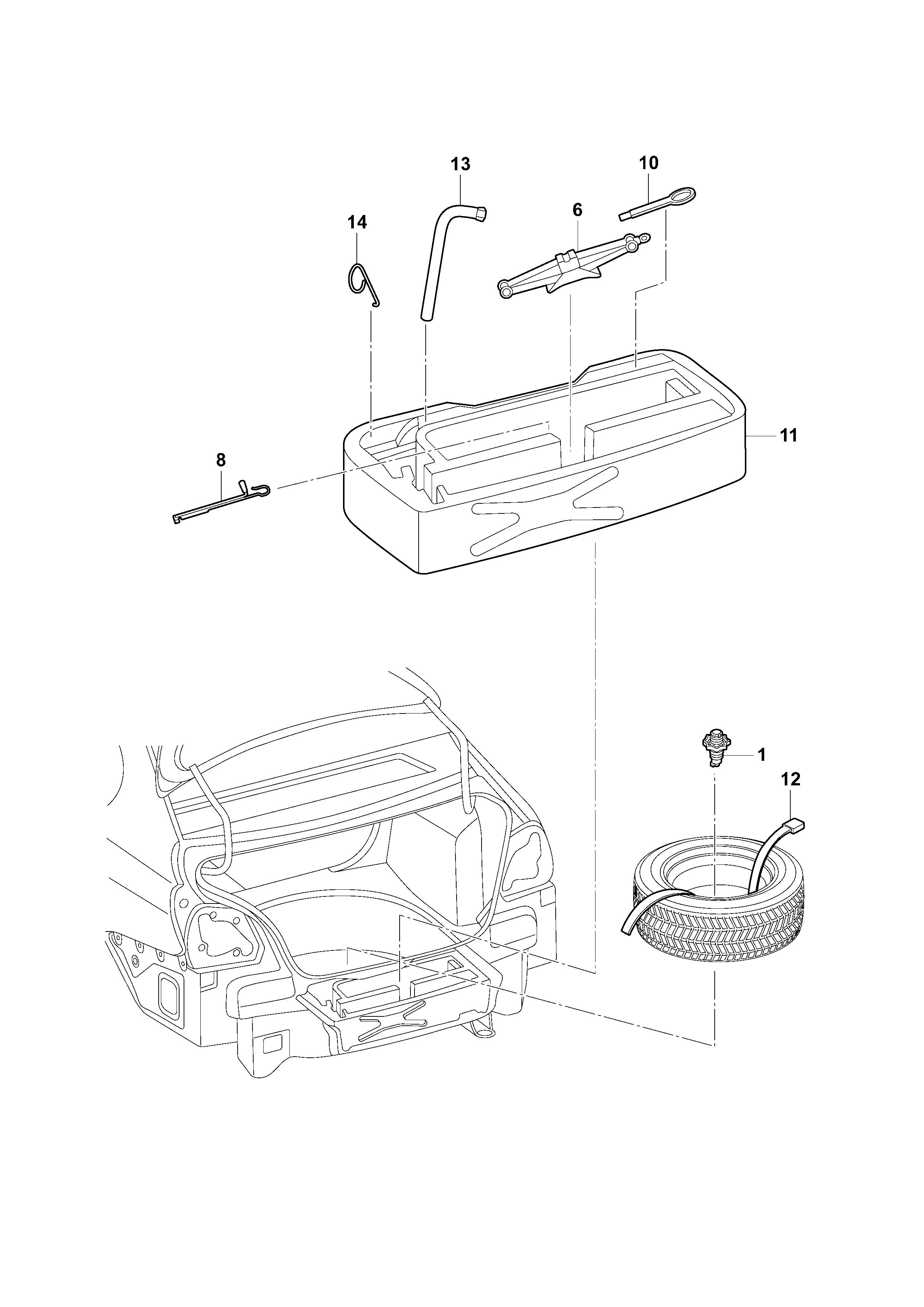 13
10
14
6
11
8
1
12