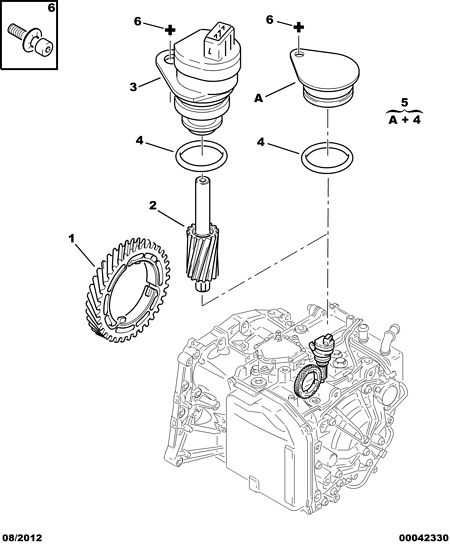 6

6

6

3

A

5
A + 4

4

4

2

1

08/2012

00042330