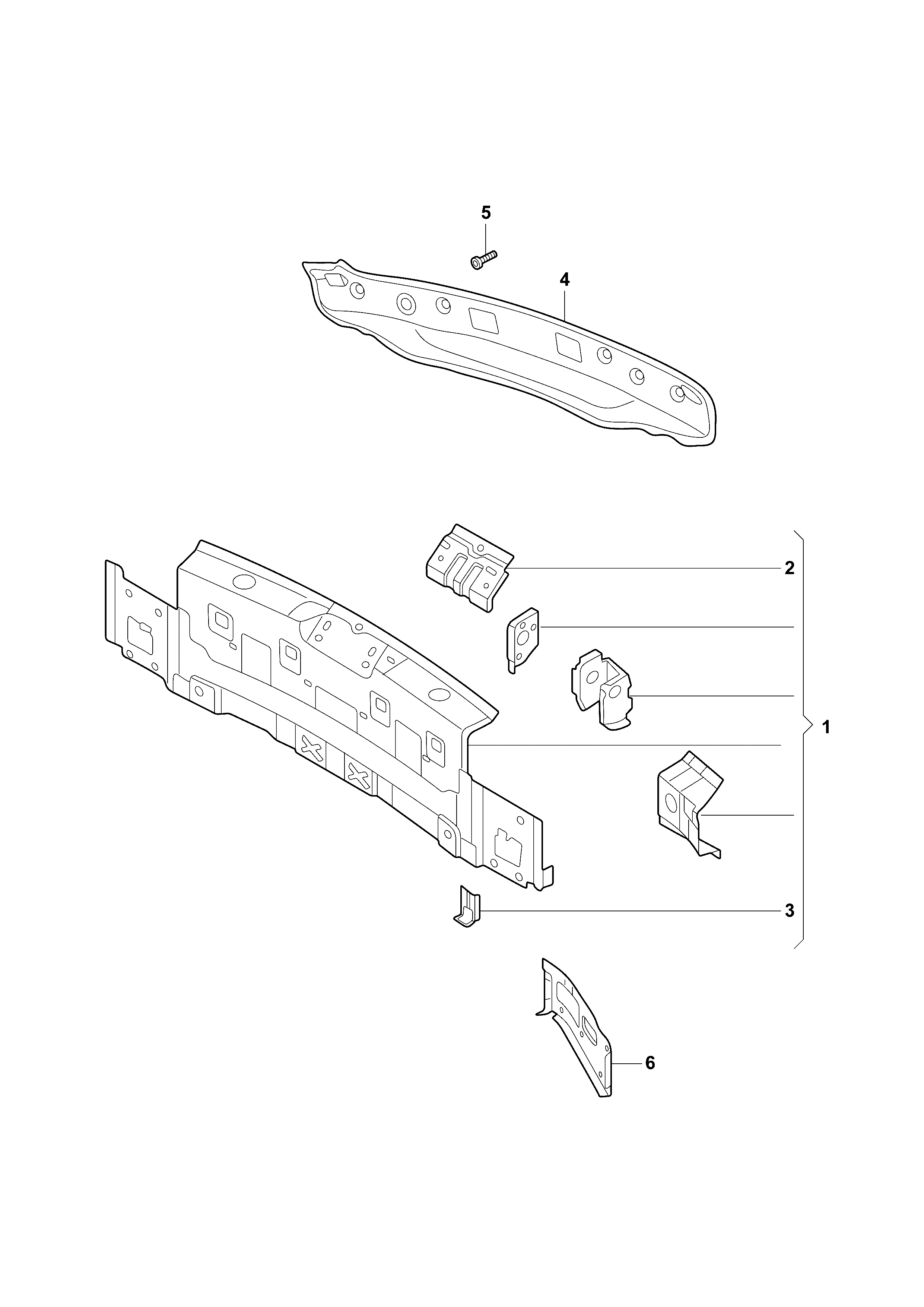 5
4
2
1
3
6