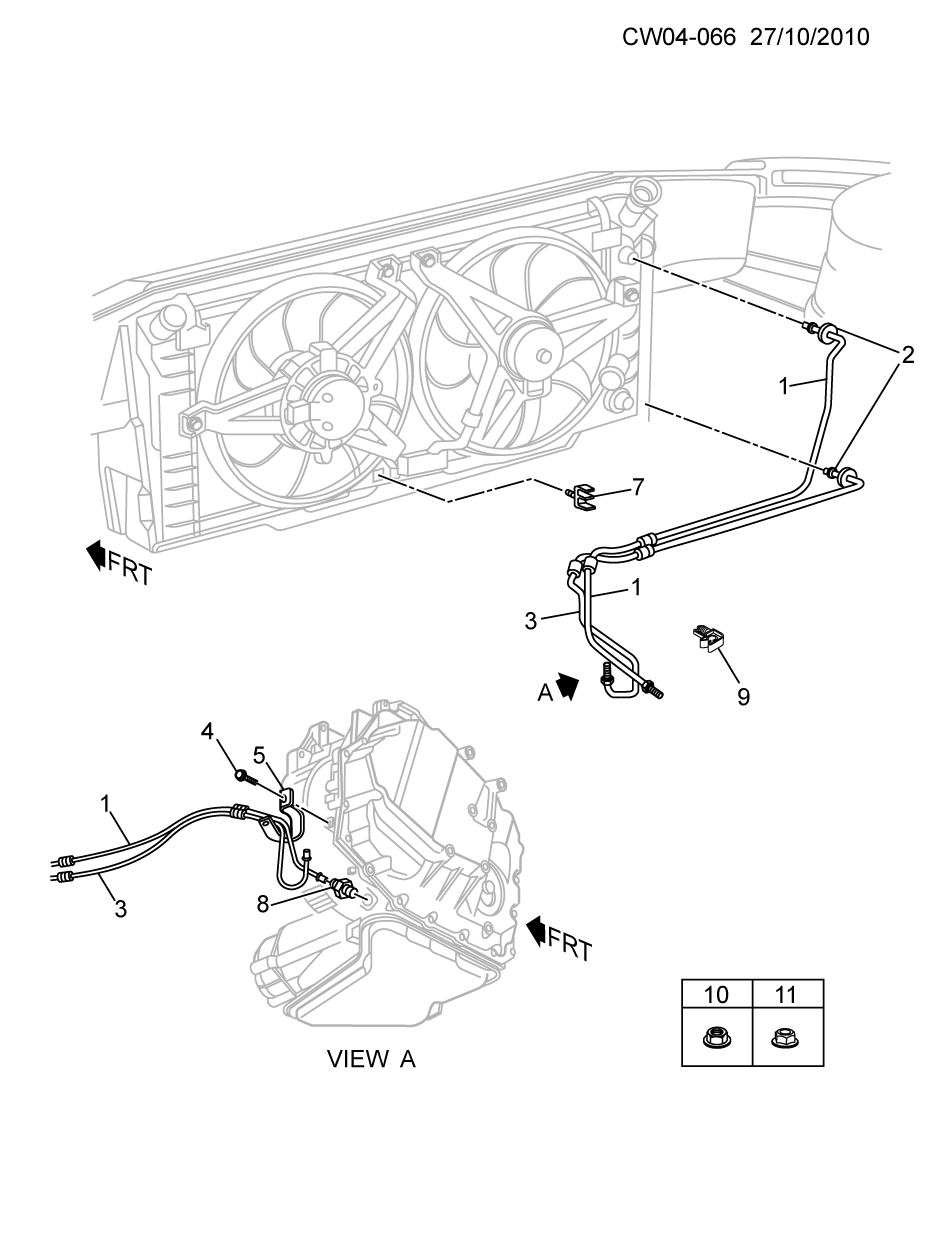 CW04-066 27/10/2010

2
1
7
FRT
1
3
9
A
4
5
1
3
8
FRT
VIEW A

| 10 | 11 |
|---|---|
| | |