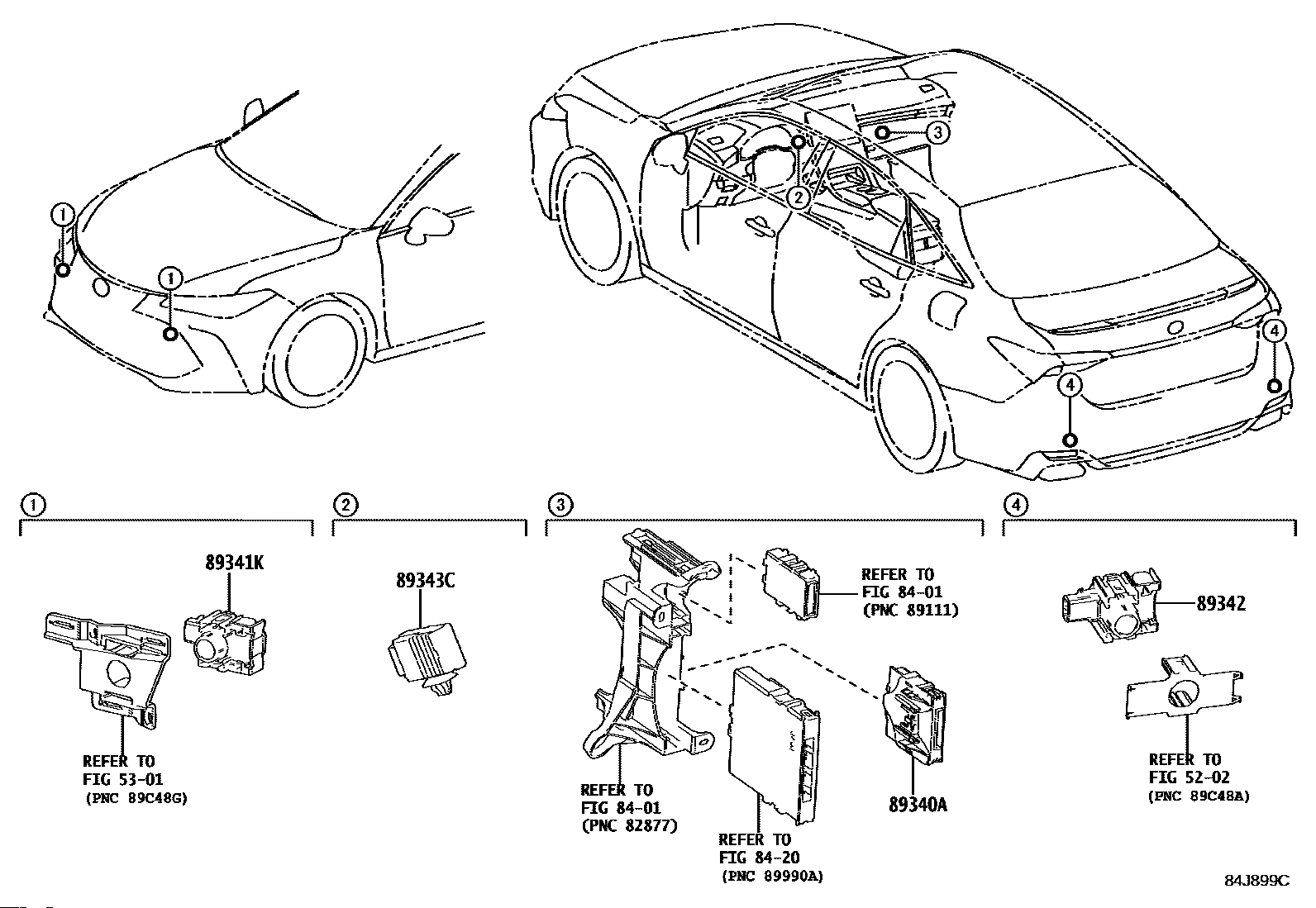 1
1
3
2
4
4

1
89341K
REFER TO
FIG 53-01
(PNC 89C48G)

2
89343C

3
REFER TO
FIG 84-01
(PNC 89111)
REFER TO
FIG 84-01
(PNC 82877)
REFER TO
FIG 84-20
(PNC 89990A)
89340A

4
89342
REFER TO
FIG 52-02
(PNC 89C48A)

84J899C