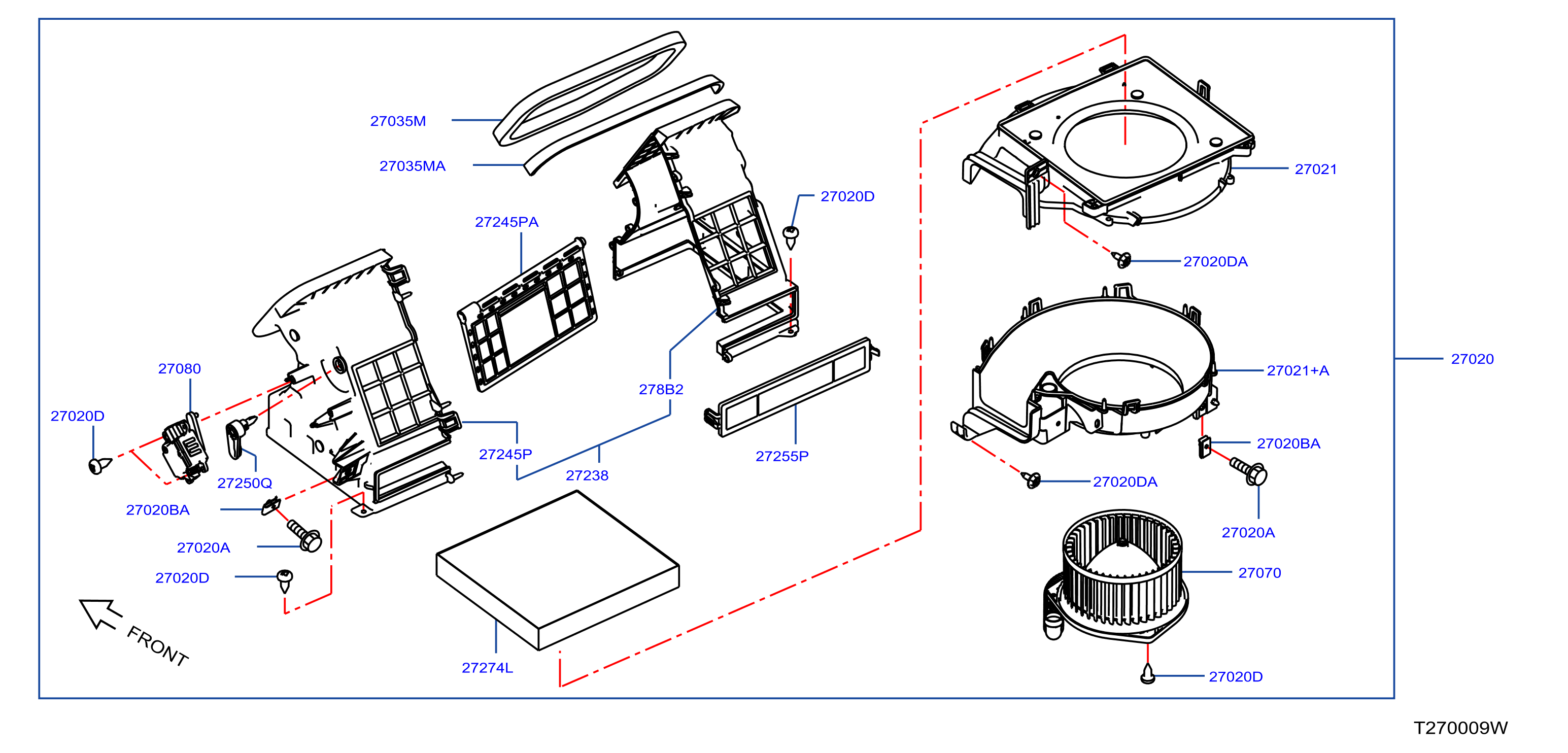 27035M
27035MA
27245PA
27020D
27021
27020DA
27080
27020D
278B2
27020
27021+A
27245P
27238
27255P
27020BA
27250Q
27020DA
27020BA
27020A
27020A
27020D
27070
FRONT
27274L
27020D
T270009W