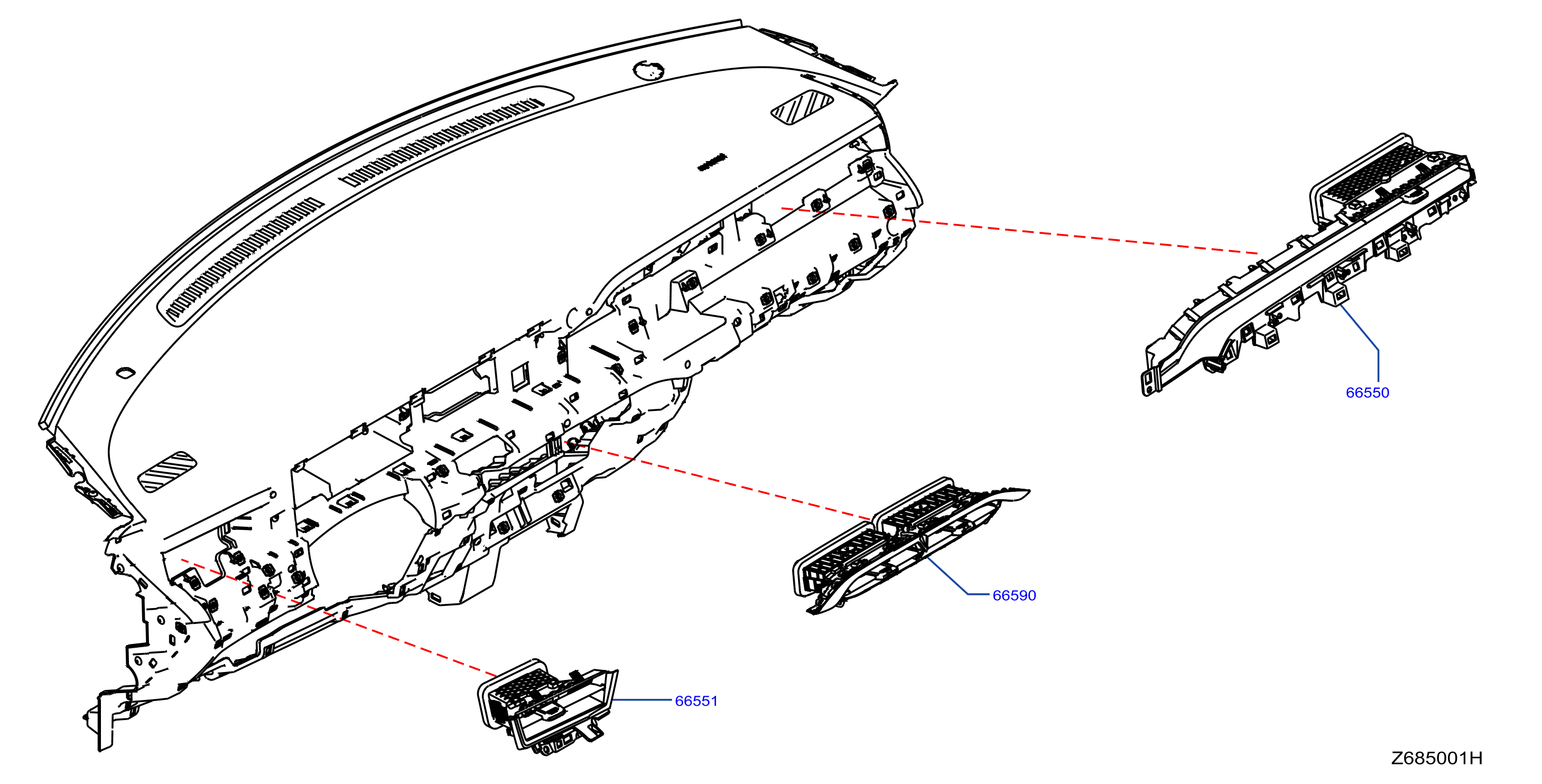 66550

66590

66551

Z685001H