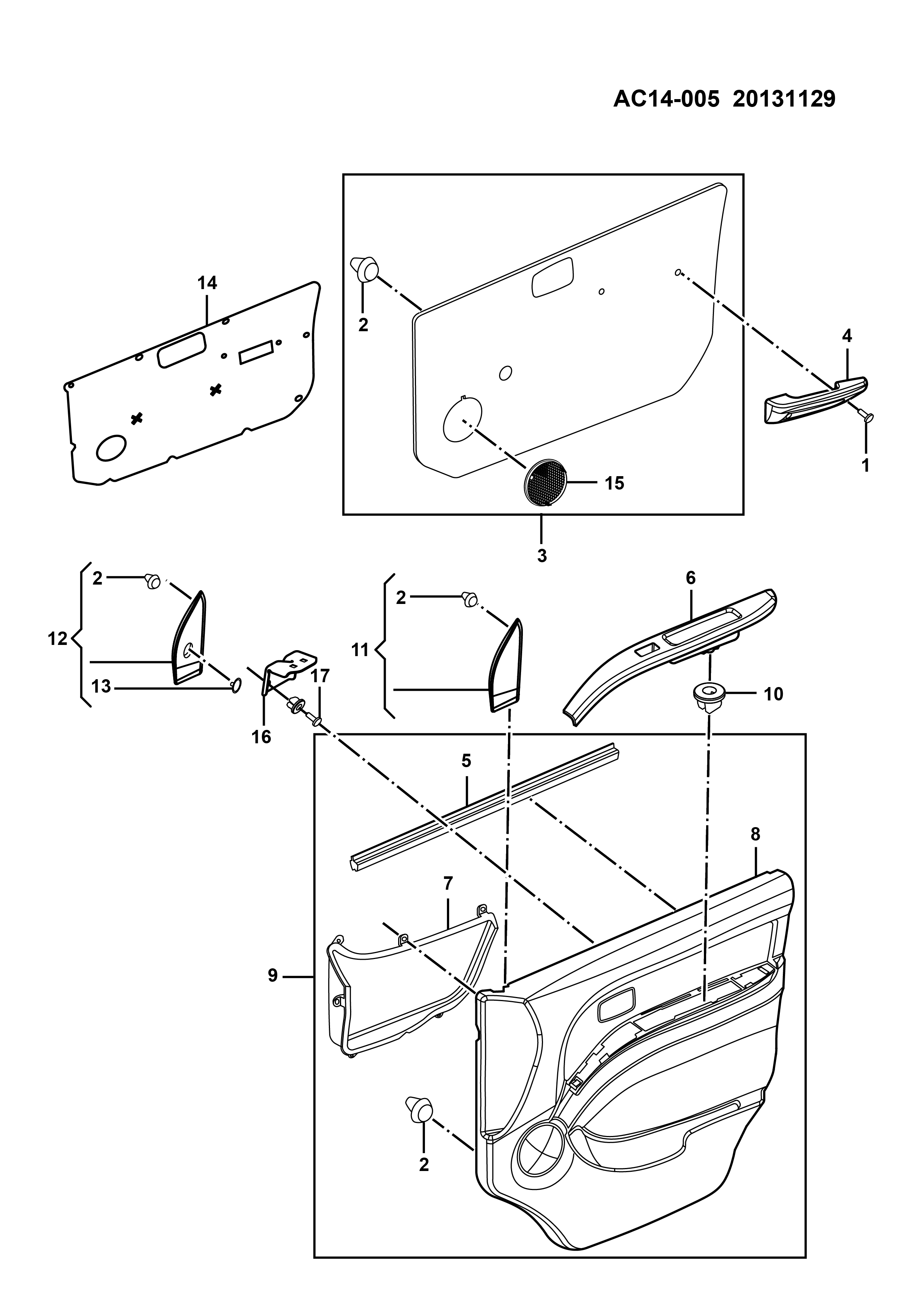 AC14-005 20131129

14

2

4

1

15

3

2

12

13

16

17

2

11

6

10

5

8

7

9

2