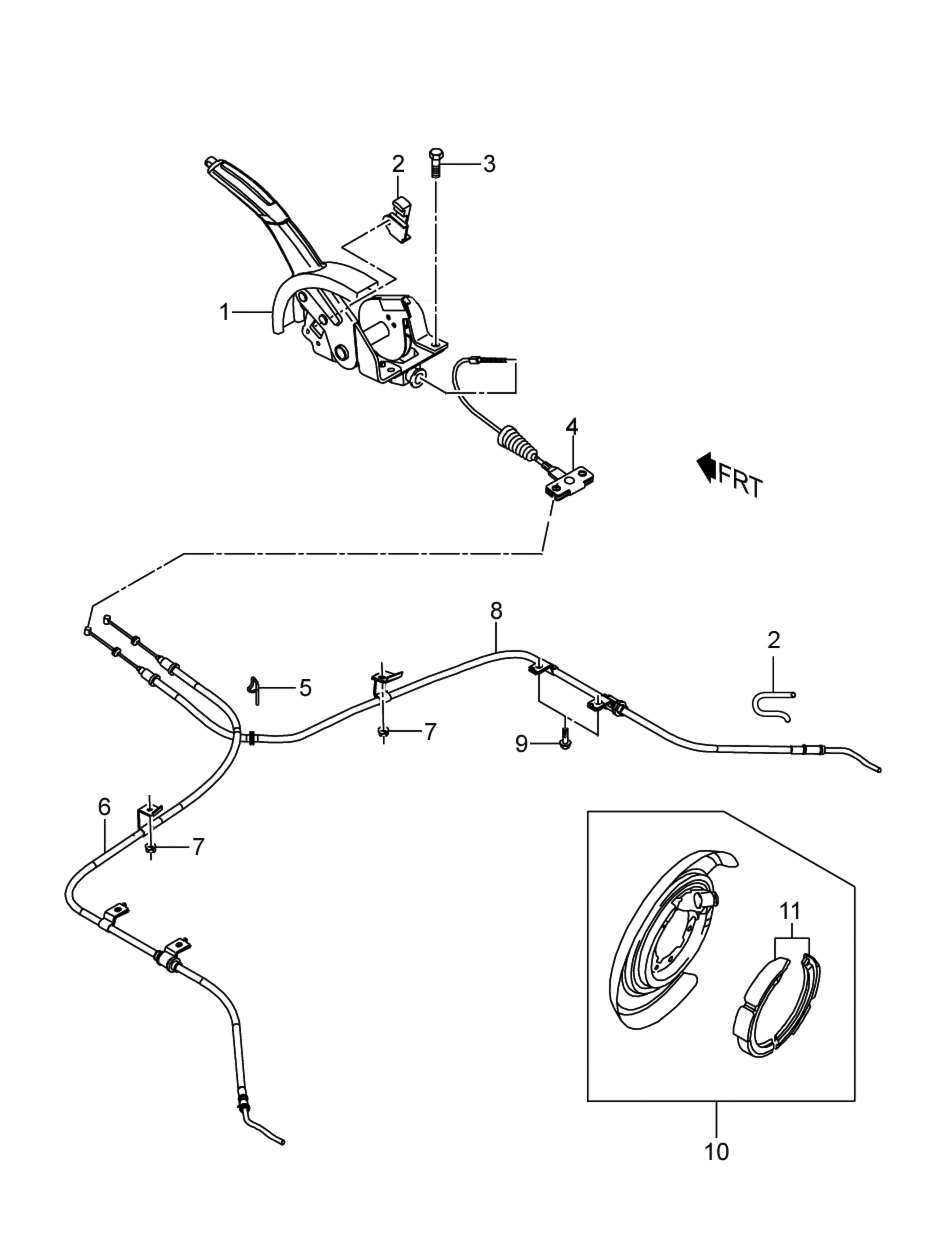 2
3
1
4
FRT
8
2
5
7
9
6
7
11
10