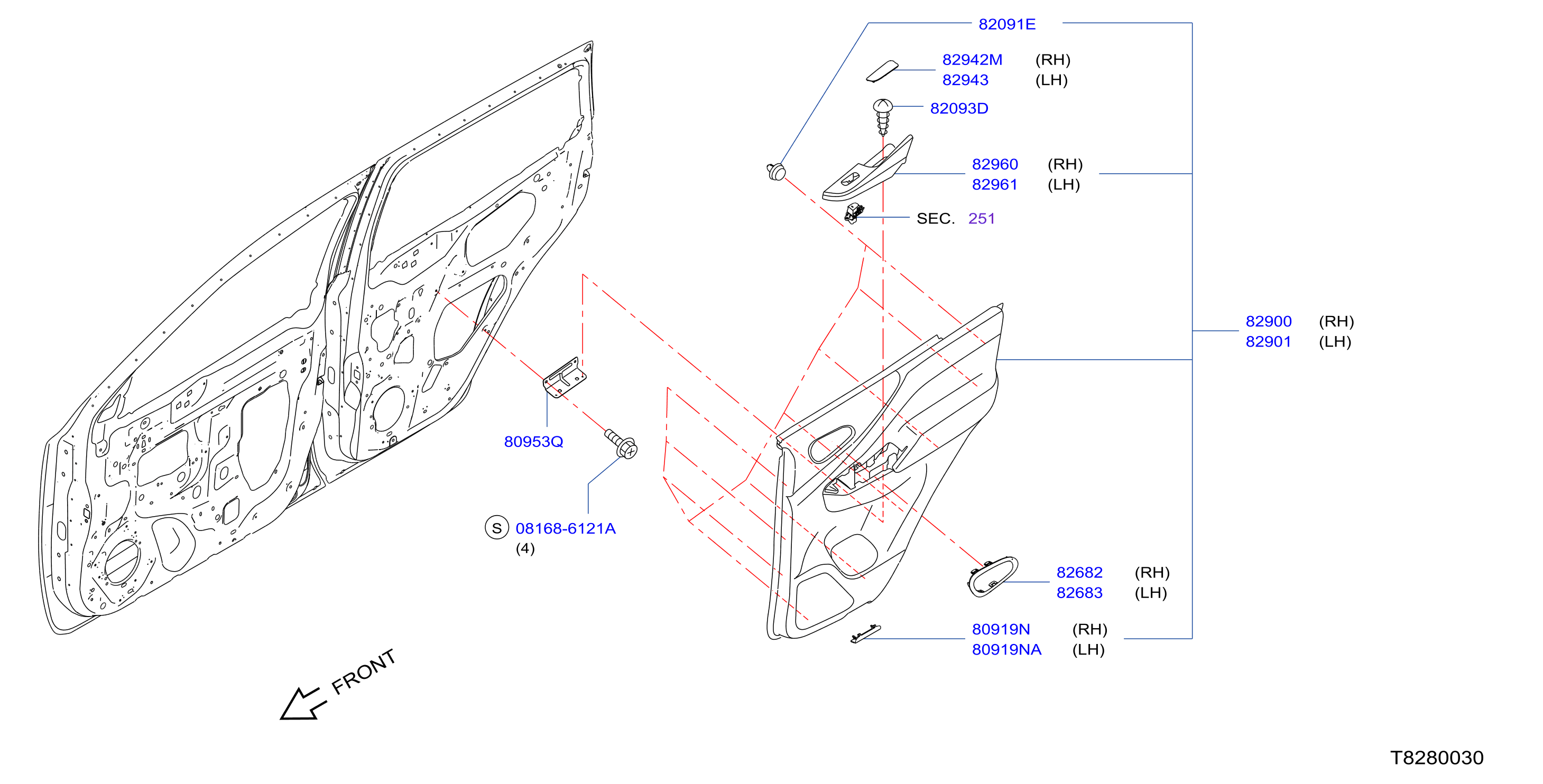 82091E

82942M (RH)
82943 (LH)

82093D

82960 (RH)
82961 (LH)

SEC. 251

82900 (RH)
82901 (LH)

80953Q

S 08168-6121A
(4)

82682 (RH)
82683 (LH)

80919N (RH)
80919NA (LH)

FRONT

T8280030