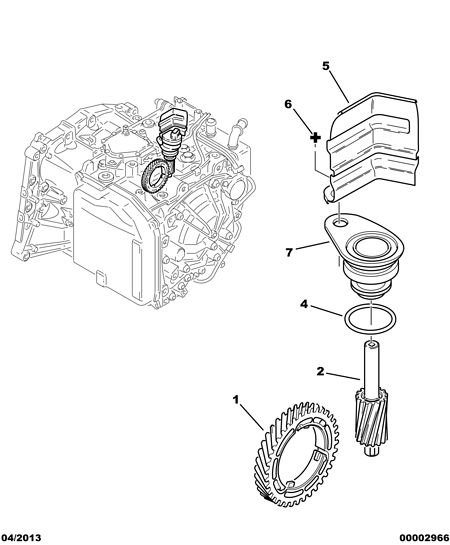 5
6
7
4
2
1
04/2013
00002966