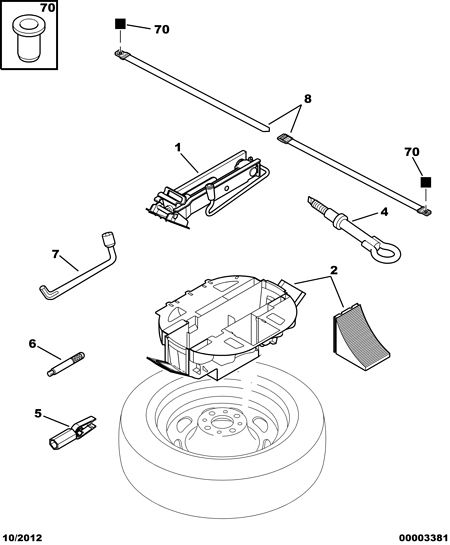 70
70
8
1
70
4
7
2
6
5
10/2012
00003381