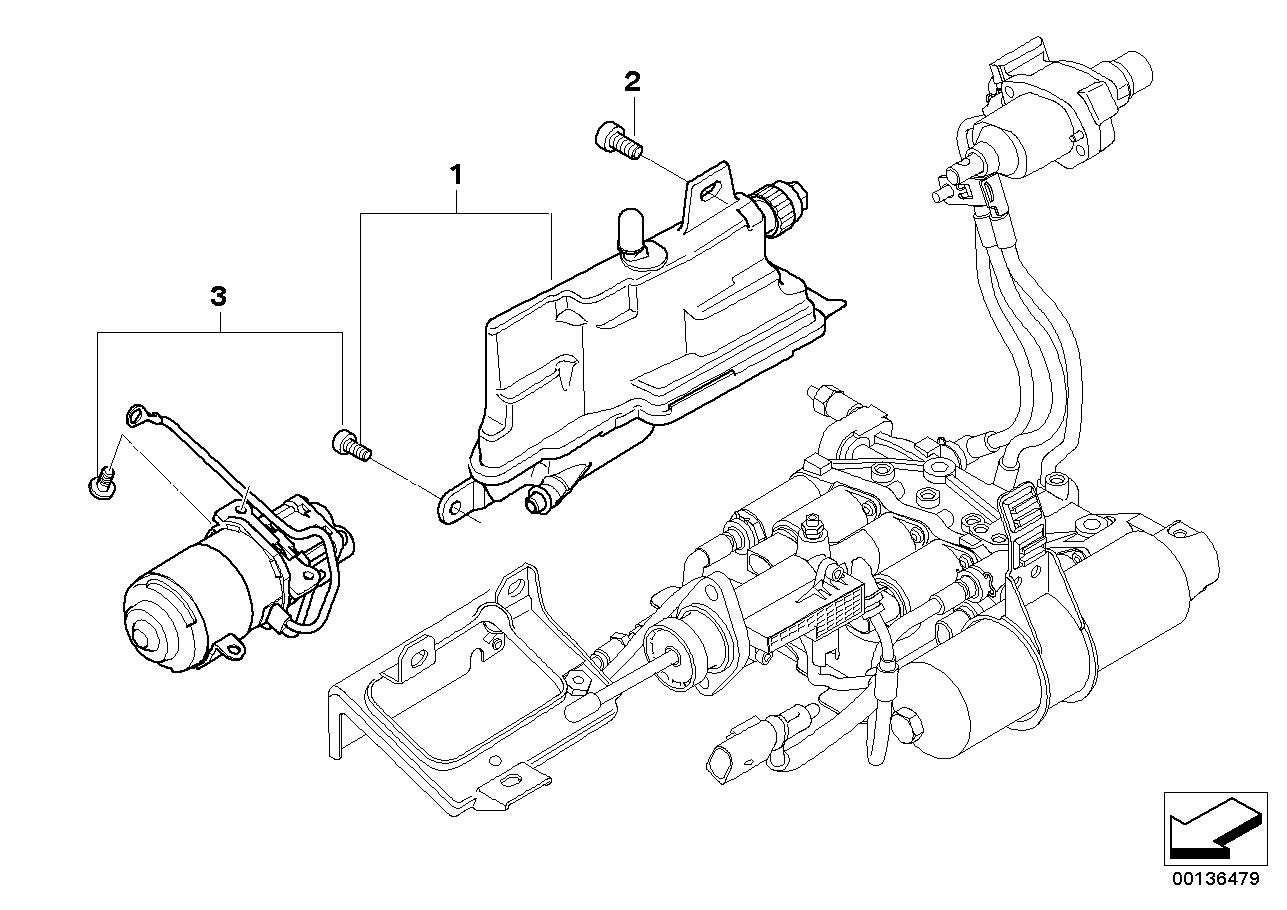 2
1
3
00136479