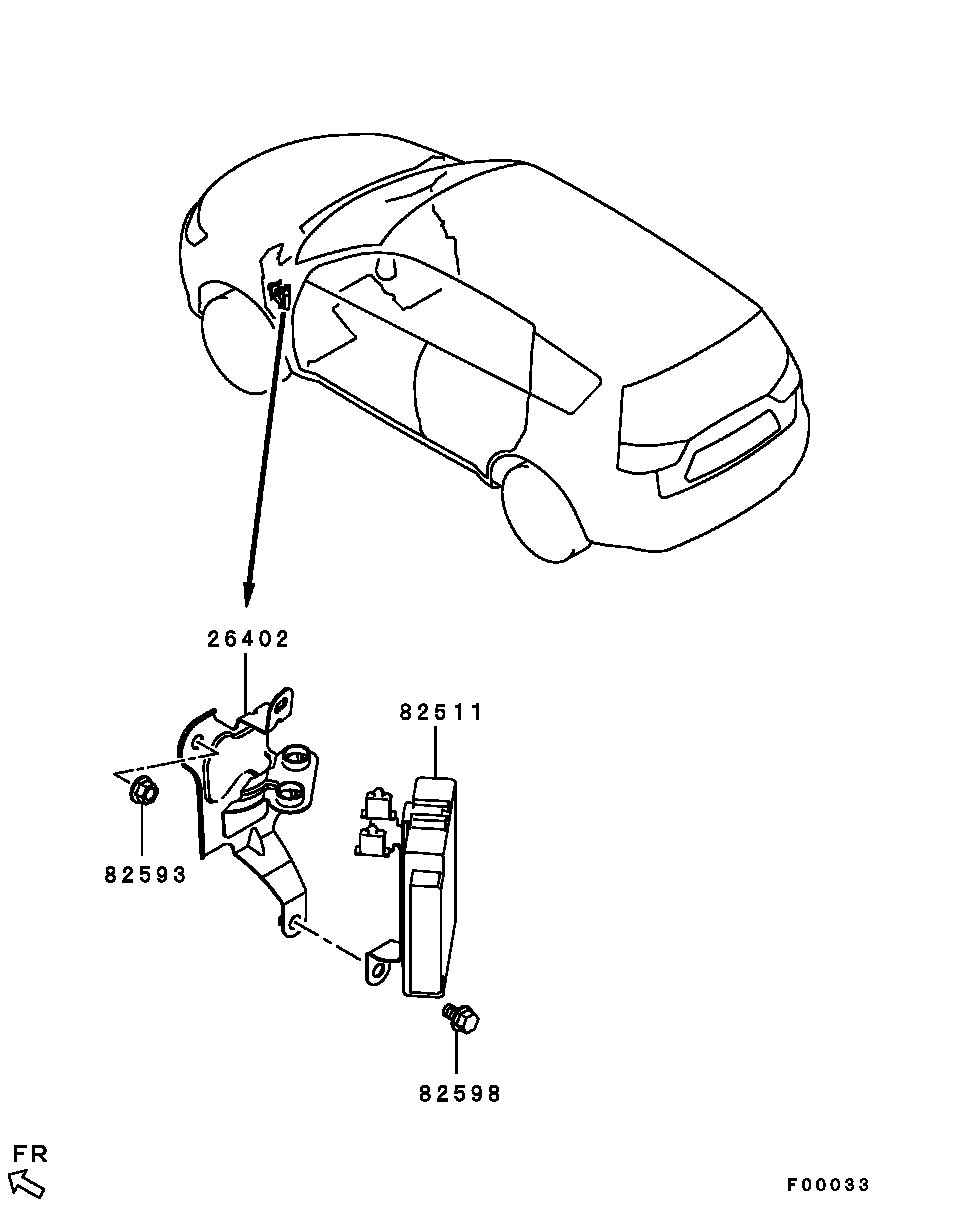 26402

82511

82593

82598

FR

F00033