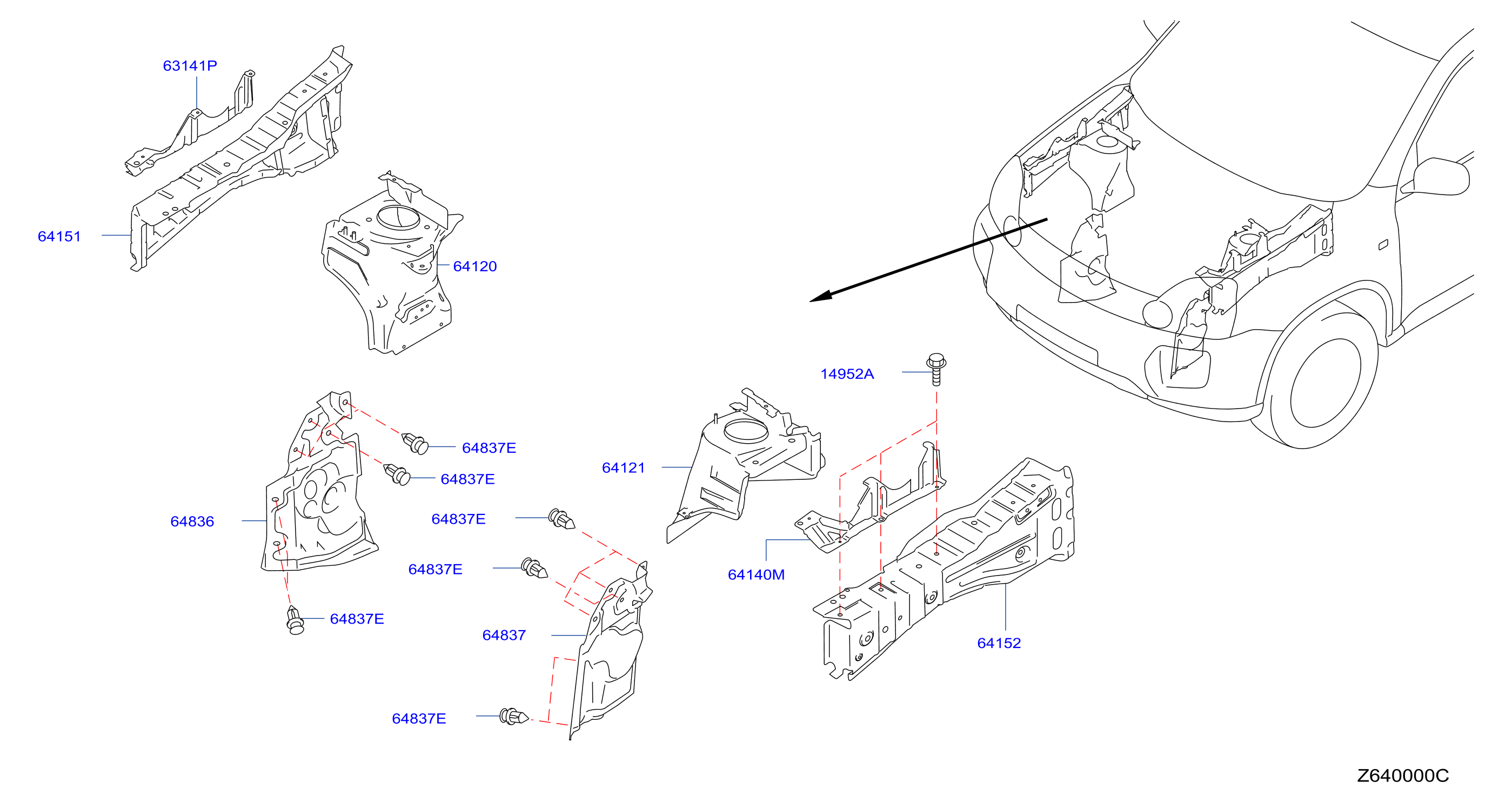 63141P
64151
64120
14952A
64837E
64837E
64121
64836
64837E
64837E
64140M
64837E
64837
64152
64837E
Z640000C