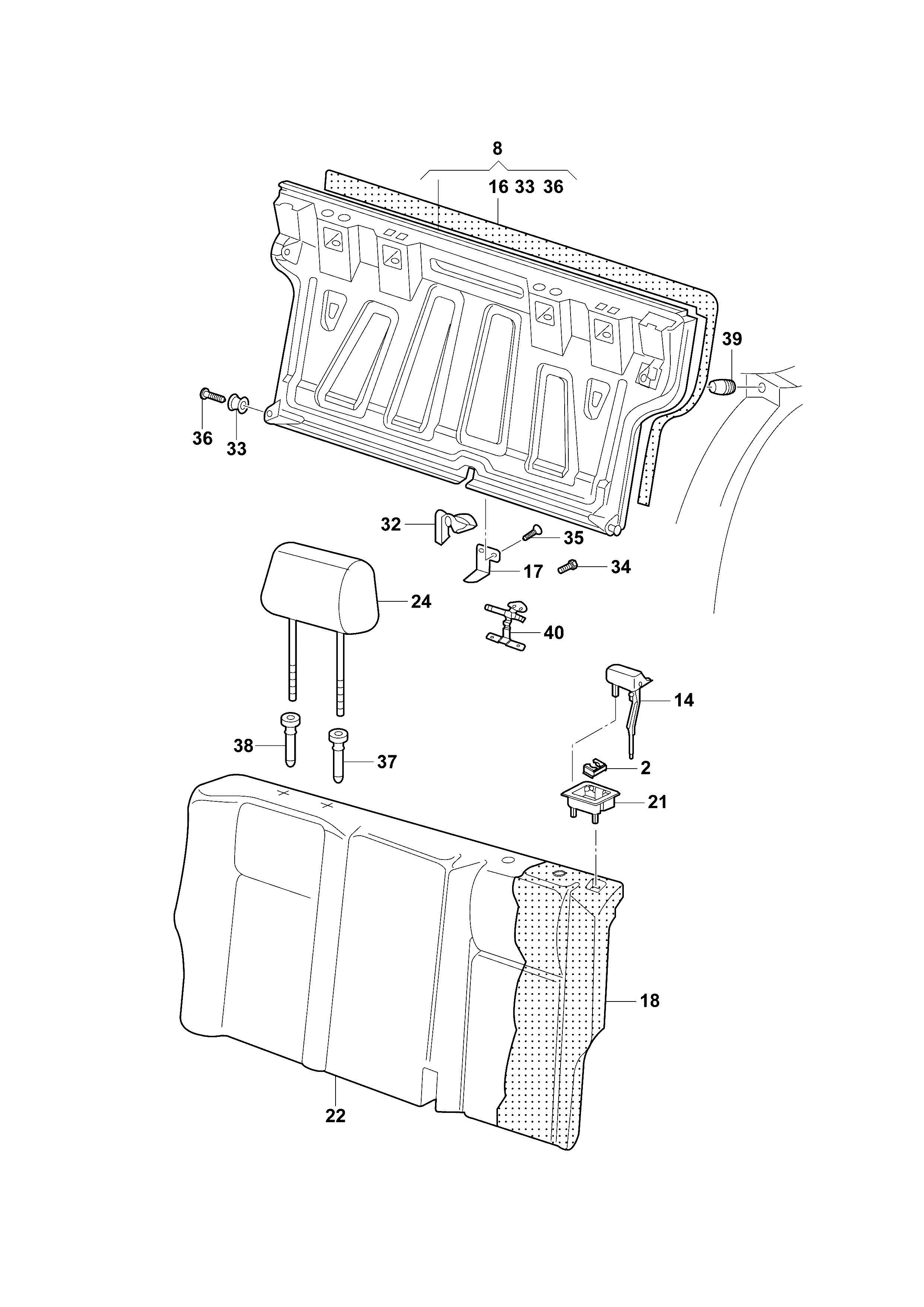 8
16 33 36
39
36
33
32
35
17
34
24
40
14
38
37
2
21
18
22