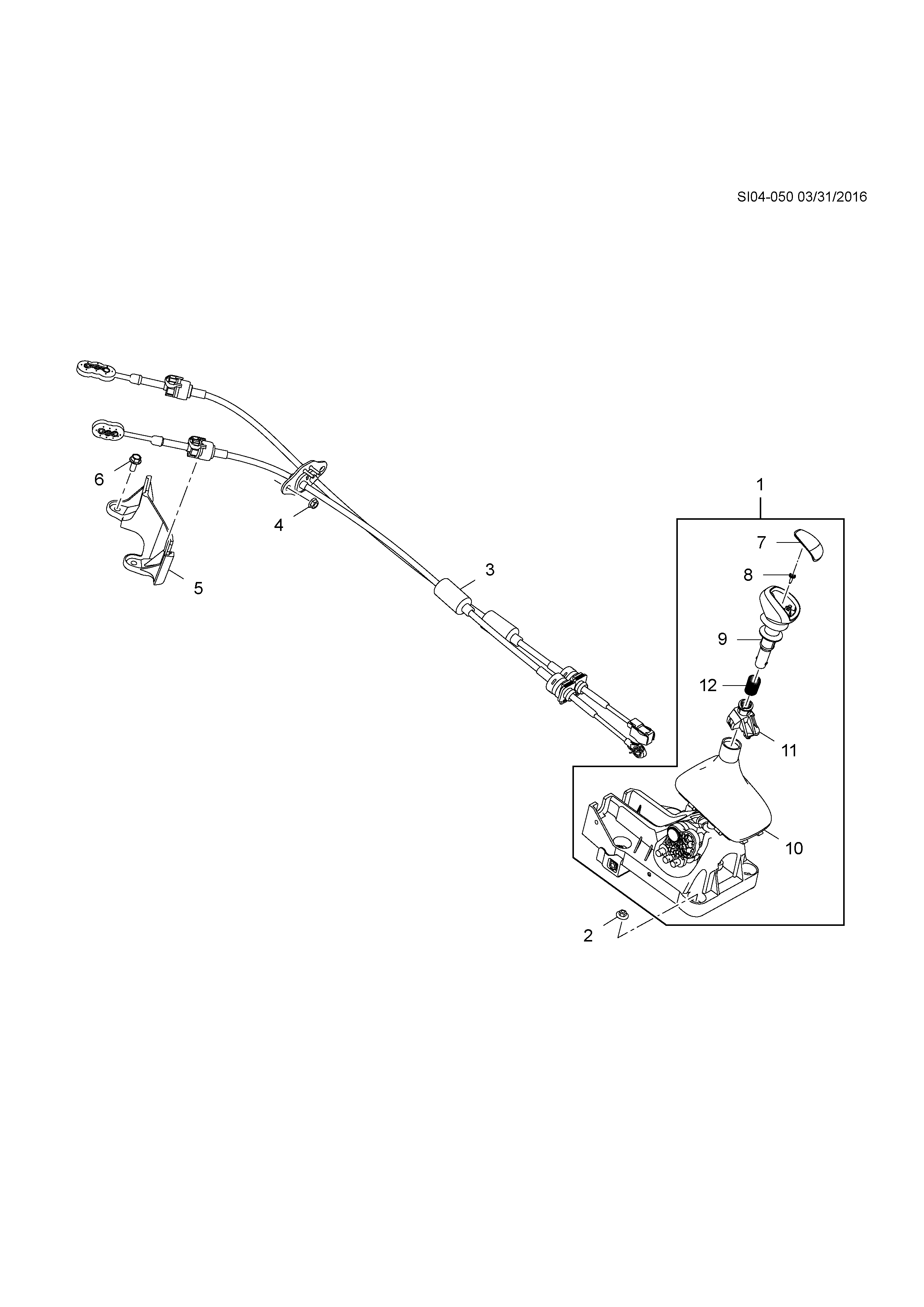 SI04-050 03/31/2016

6
4
5
3
1
7
8
9
12
11
10
2