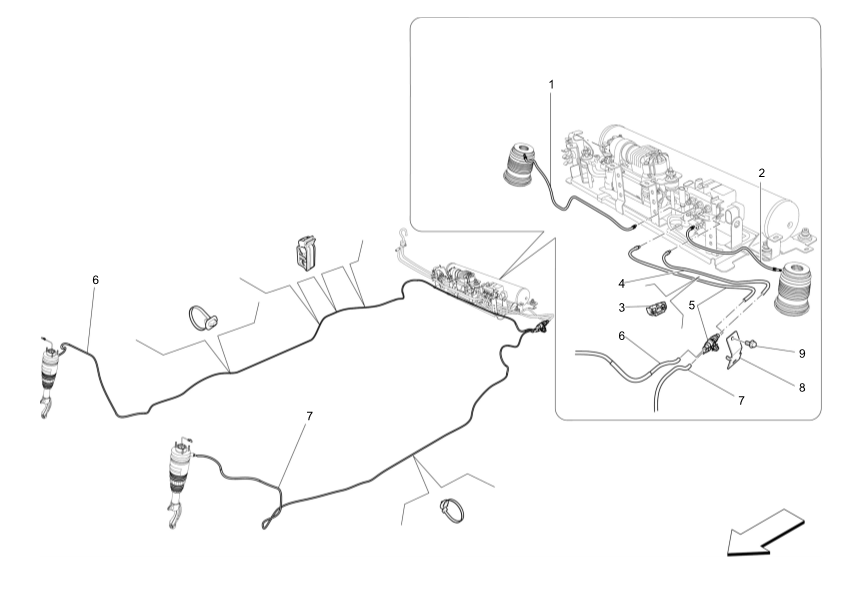 1
2
4
3
5
6
9
8
7
6
7