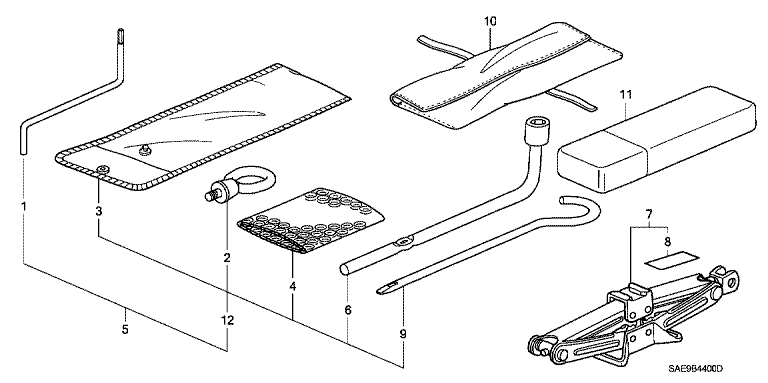 10
11
1
3
2
4
7
8
6
9
5
12
SAE9B4400D