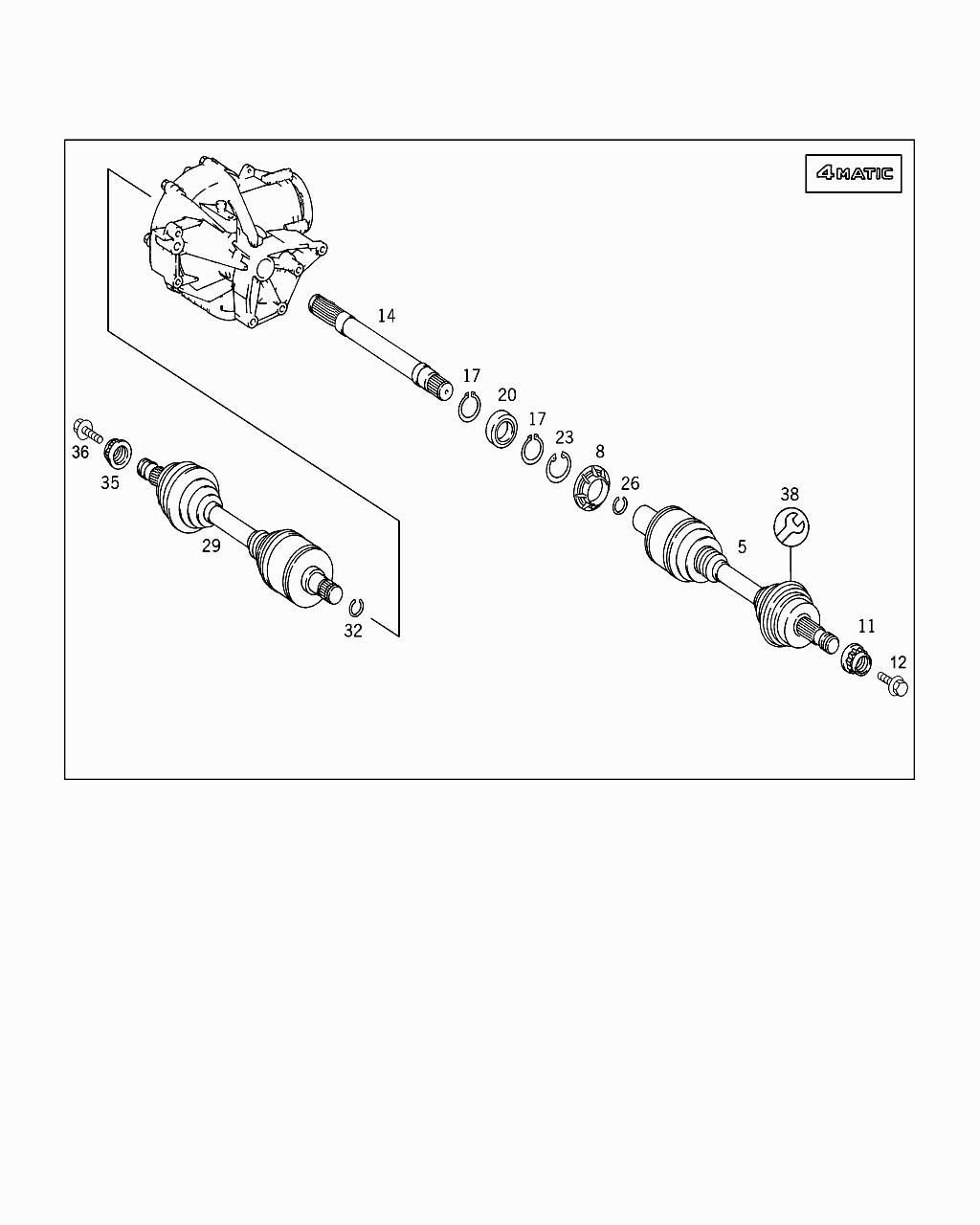 4MATIC

14

17

20

17

23

8

26

38

5

11

12

36

35

29

32