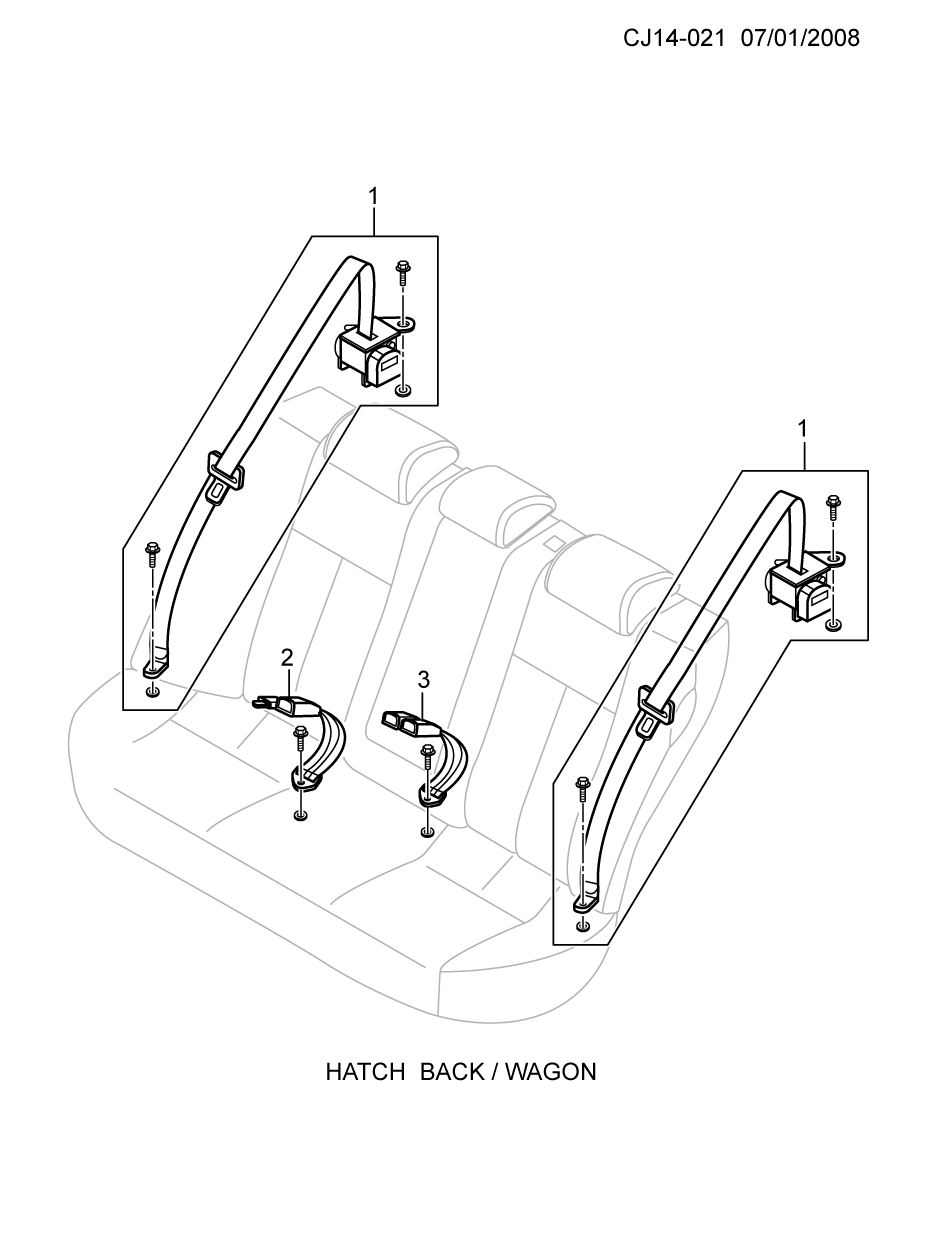 CJ14-021 07/01/2008

1

1

2

3

HATCH BACK / WAGON