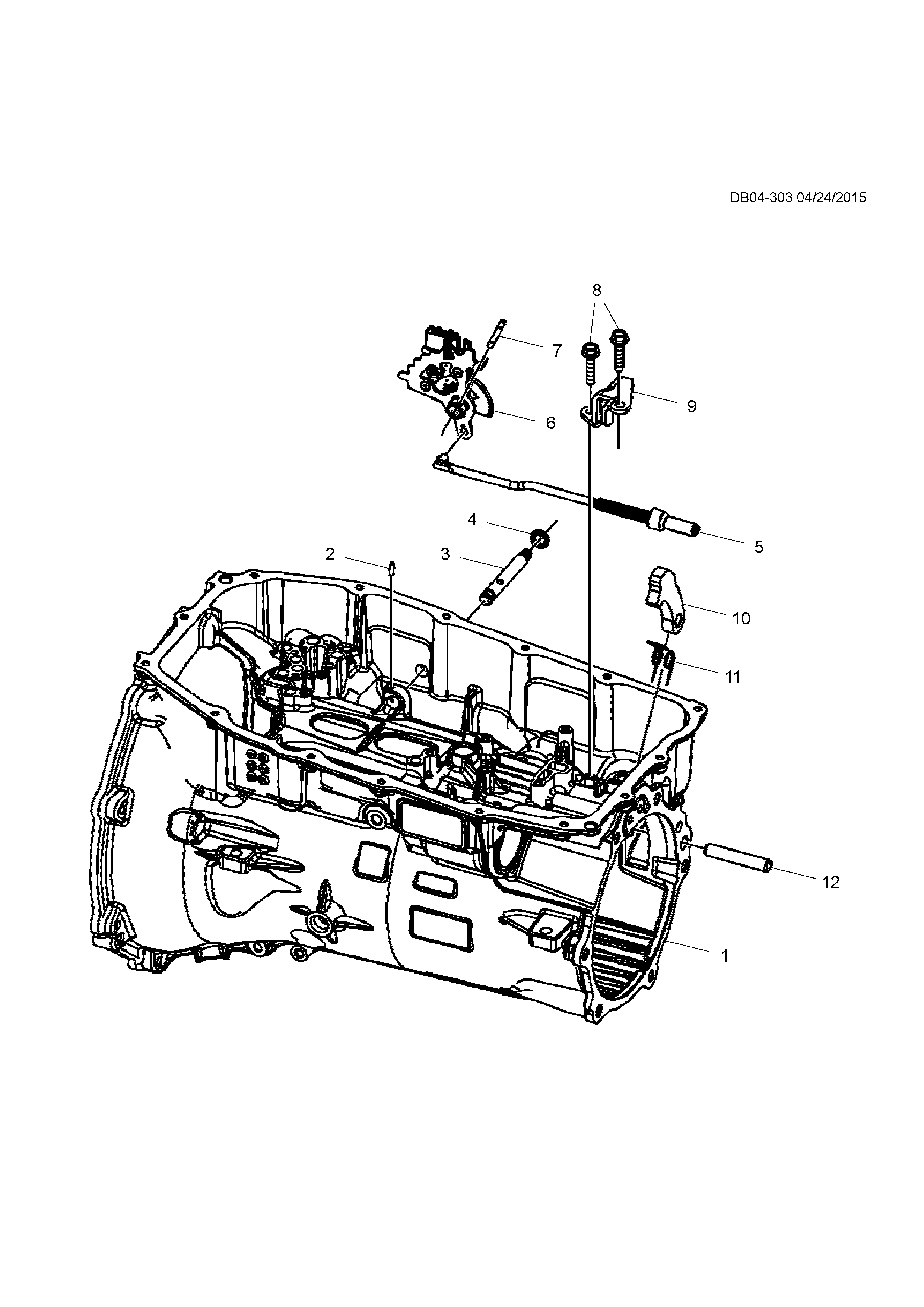 DB04-303 04/24/2015

8
7
9
6
4
5
2
3
10
11
12
1