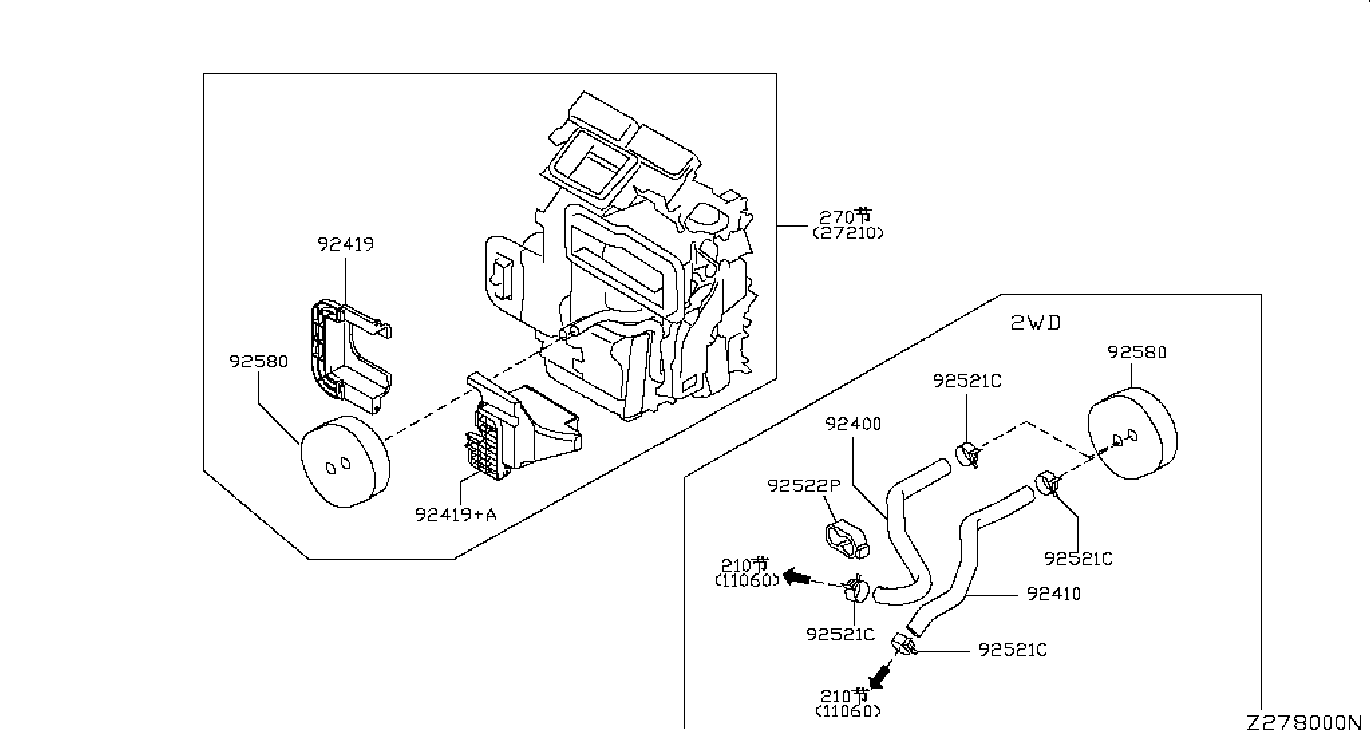 270节
(27210)

92419

92580

92419+A

2WD

92580

92521C

92400

92522P

92521C

210节
(11060)

92410

92521C

92521C

210节
(11060)

Z278000N