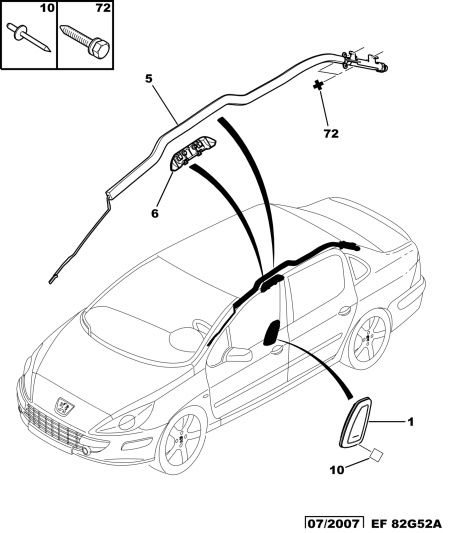 10
72
5
72
6
1
10
07/2007 EF 82G52A