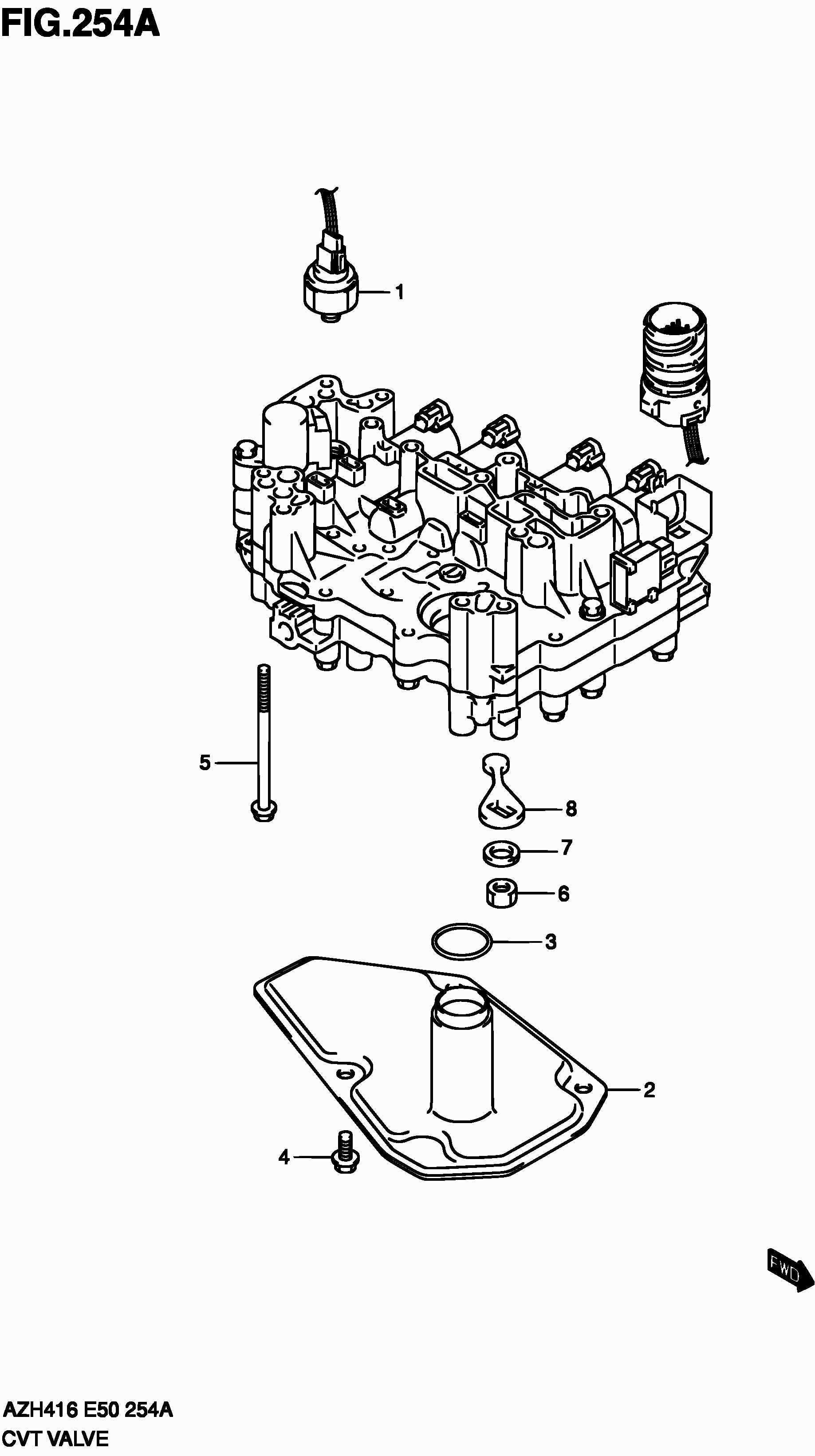 FIG.254A

1

5

8

7

6

3

2

4

FWD

AZH416 E50 254A
CVT VALVE