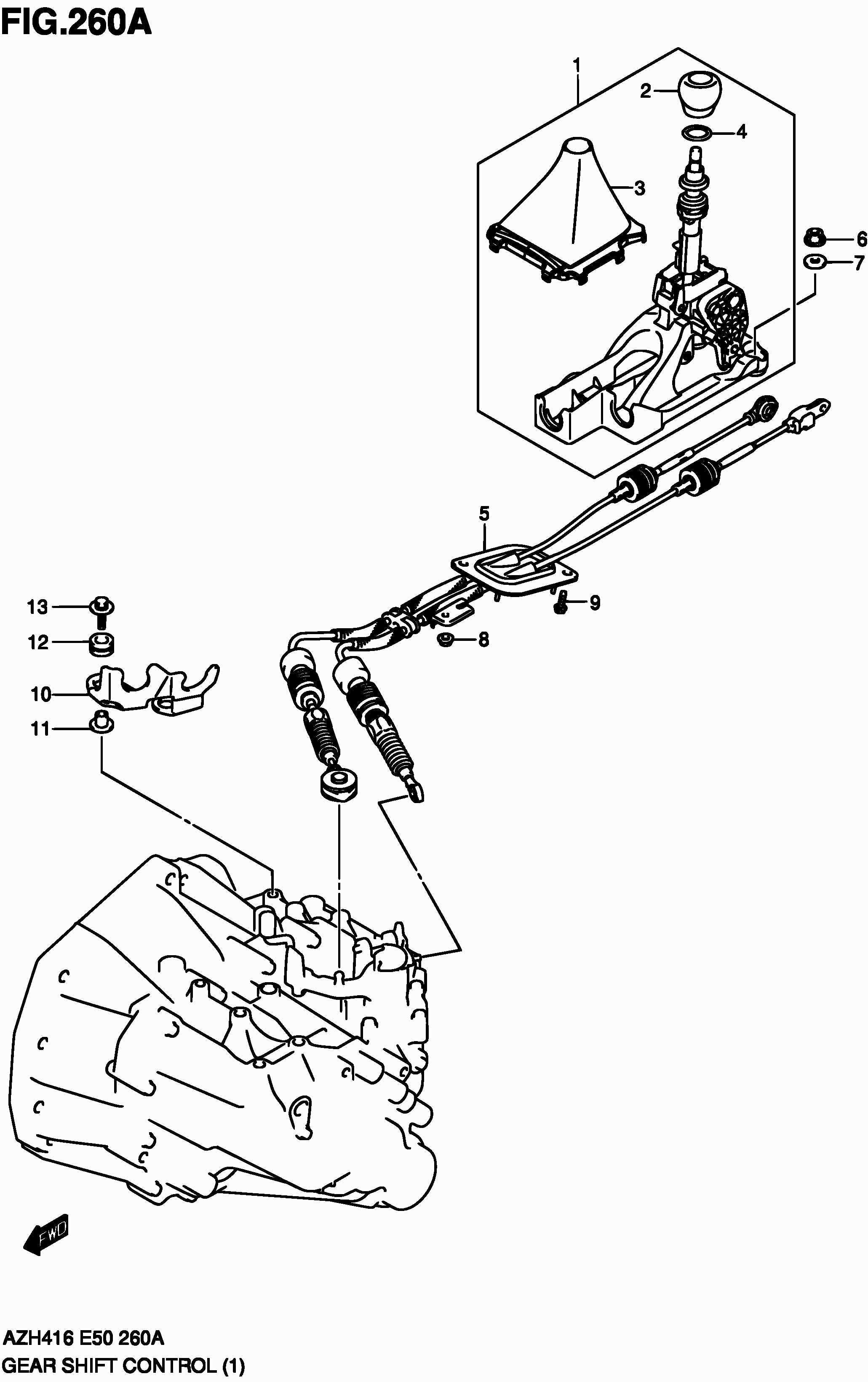 FIG.260A

1
2
4
3
6
7
5
9
8
13
12
10
11

FWD

AZH416 E50 260A
GEAR SHIFT CONTROL (1)