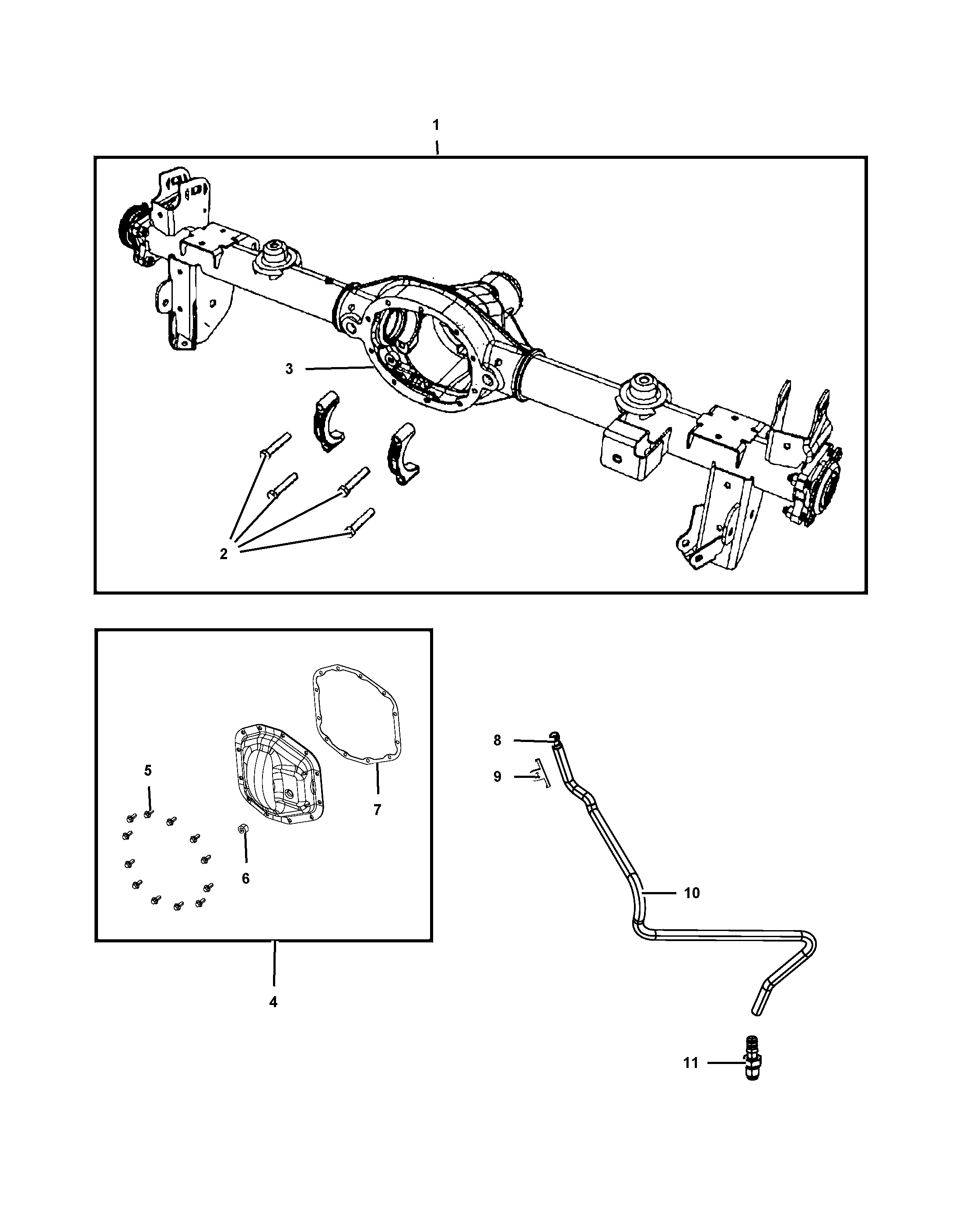 1

3

2

5

7

6

4

8

9

10

11