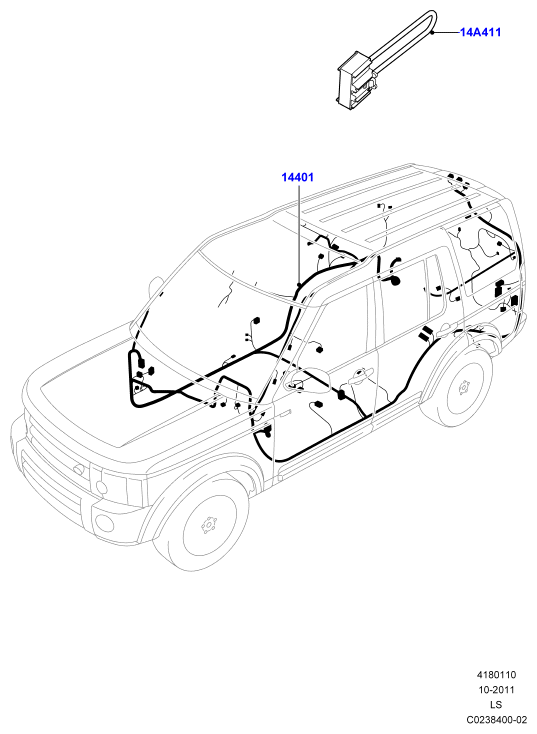 14A411

14401

4180110
10-2011
LS
C0238400-02