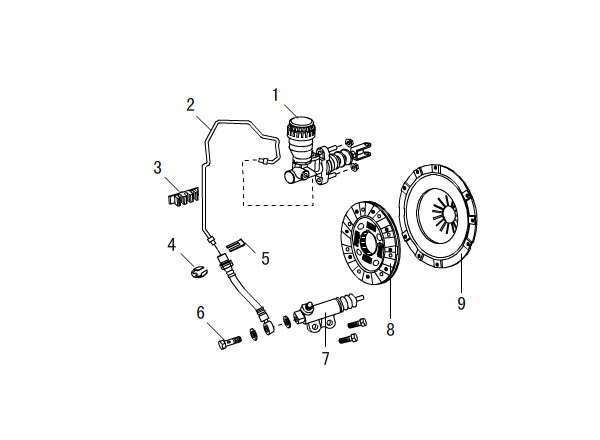 1
2
3
4
5
6
7
8
9