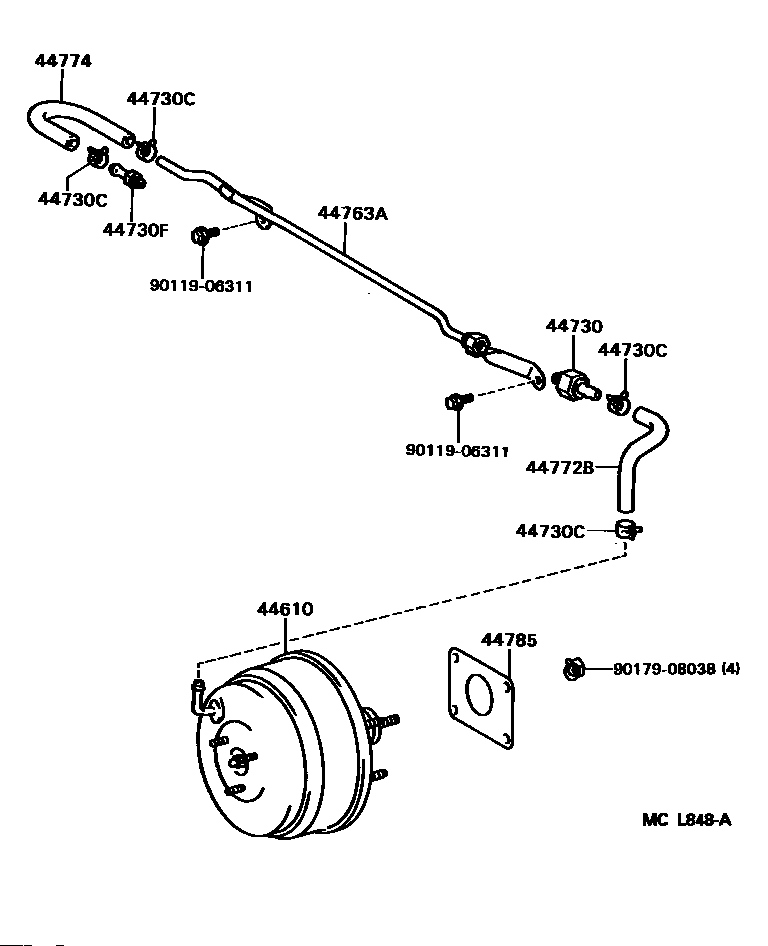 44774
44730C
44730C
44730F
44763A
90119-06311
44730
44730C
90119-06311
44772B
44730C
44610
44785
90179-08038 (4)
MC L848-A