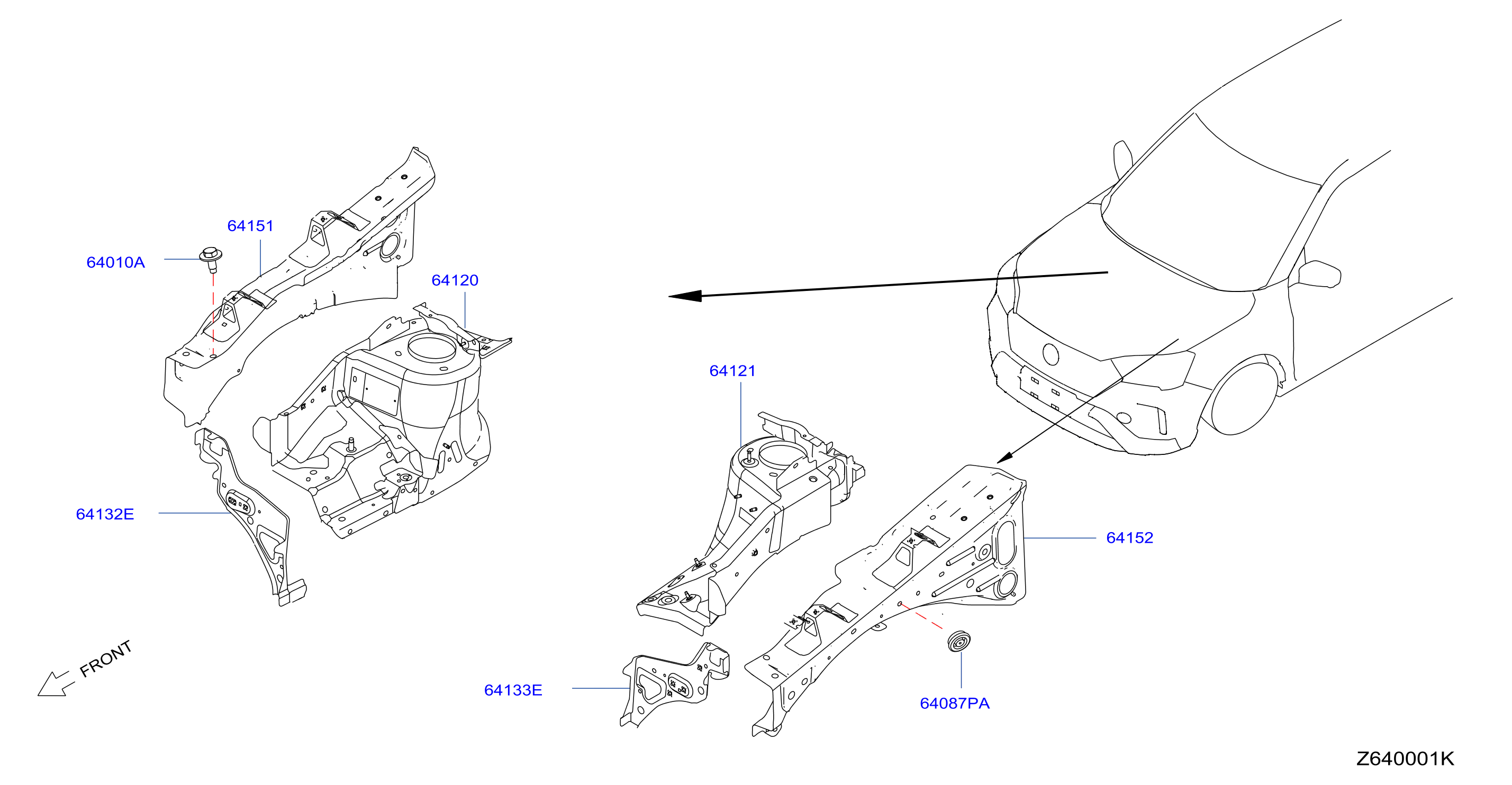 64151
64010A
64120
64121
64132E
64152
FRONT
64133E
64087PA
Z640001K