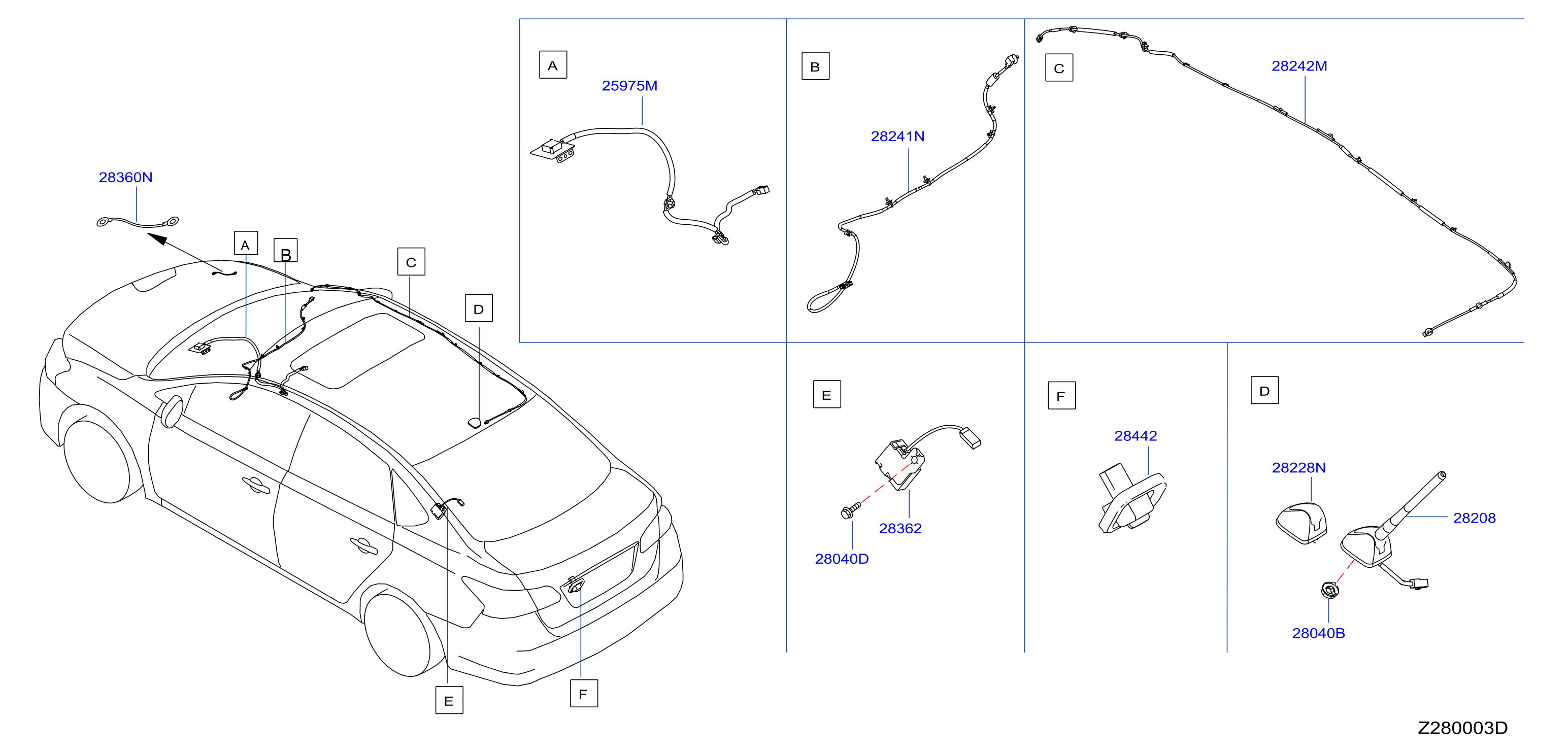 28360N

A

B

C

D

E

F

A

25975M

B

28241N

C

28242M

E

28362

28040D

F

28442

D

28228N

28208

28040B

Z280003D