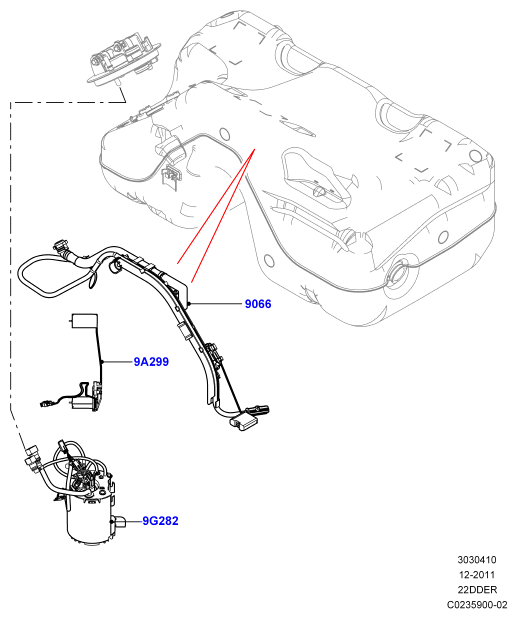 9066

9A299

9G282

3030410
12-2011
22DDER
C0235900-02