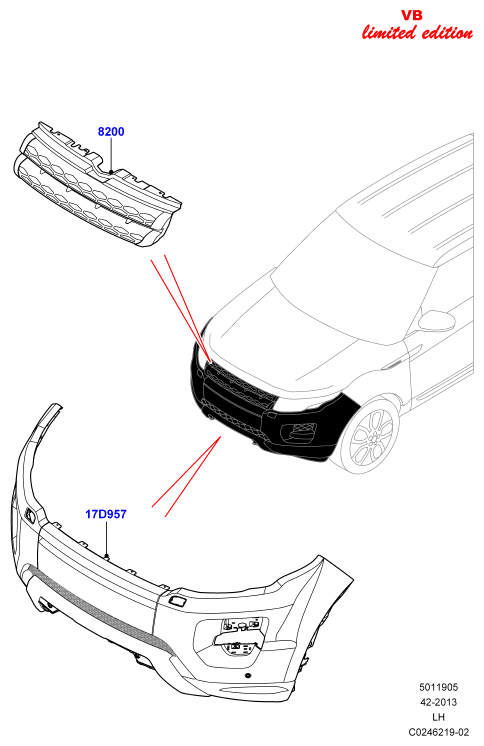 VB
limited edition

8200

17D957

5011905
42-2013
LH
C0246219-02