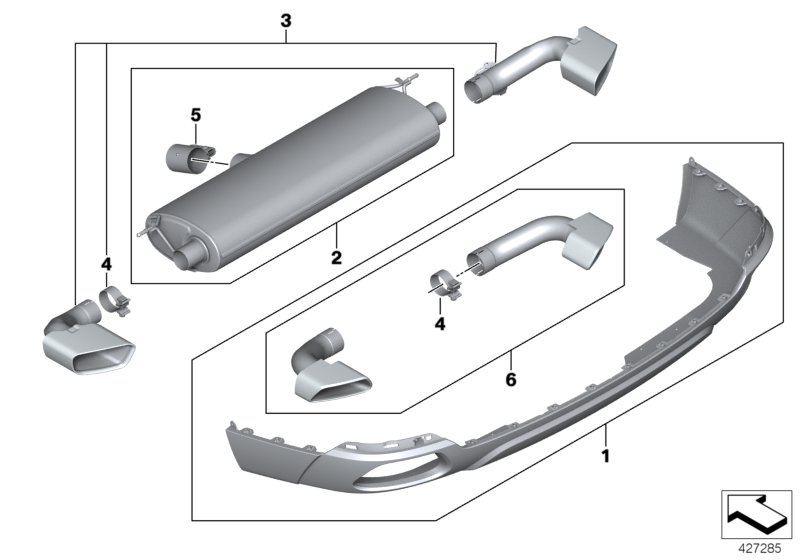 3
5
2
4
4
6
1
427285