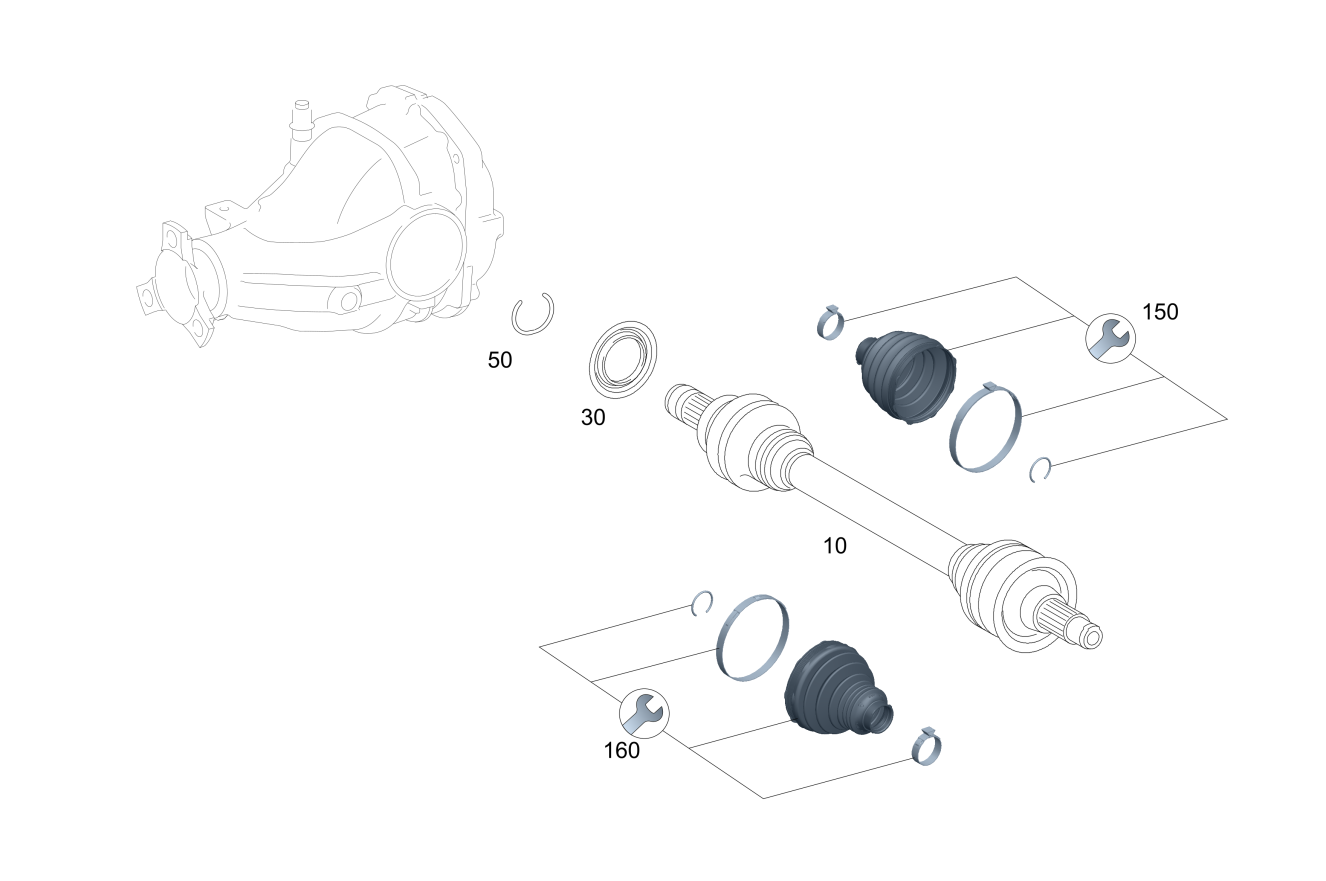 150

50

30

10

160