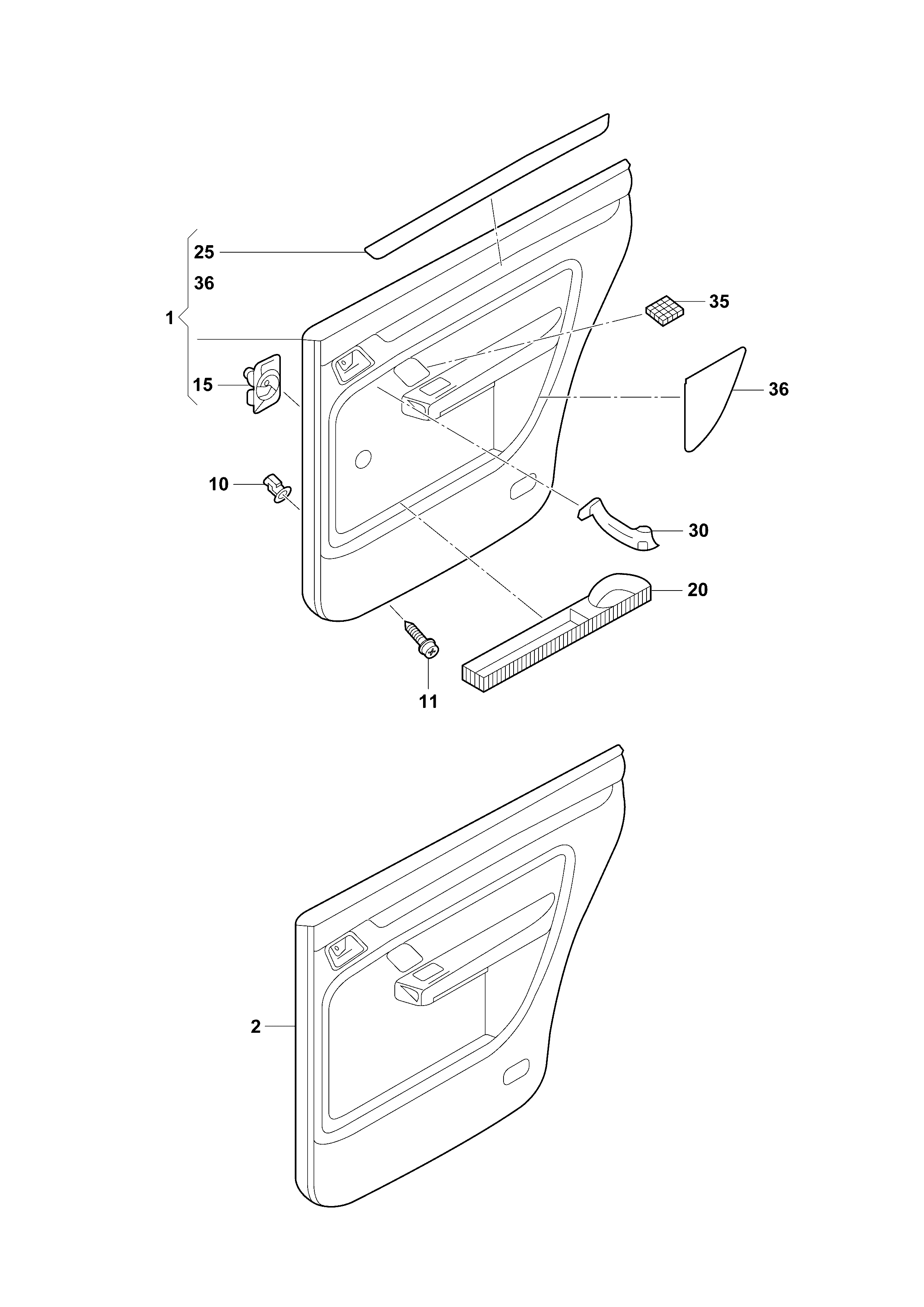 25
36
1
15
35
36
10
30
20
11
2