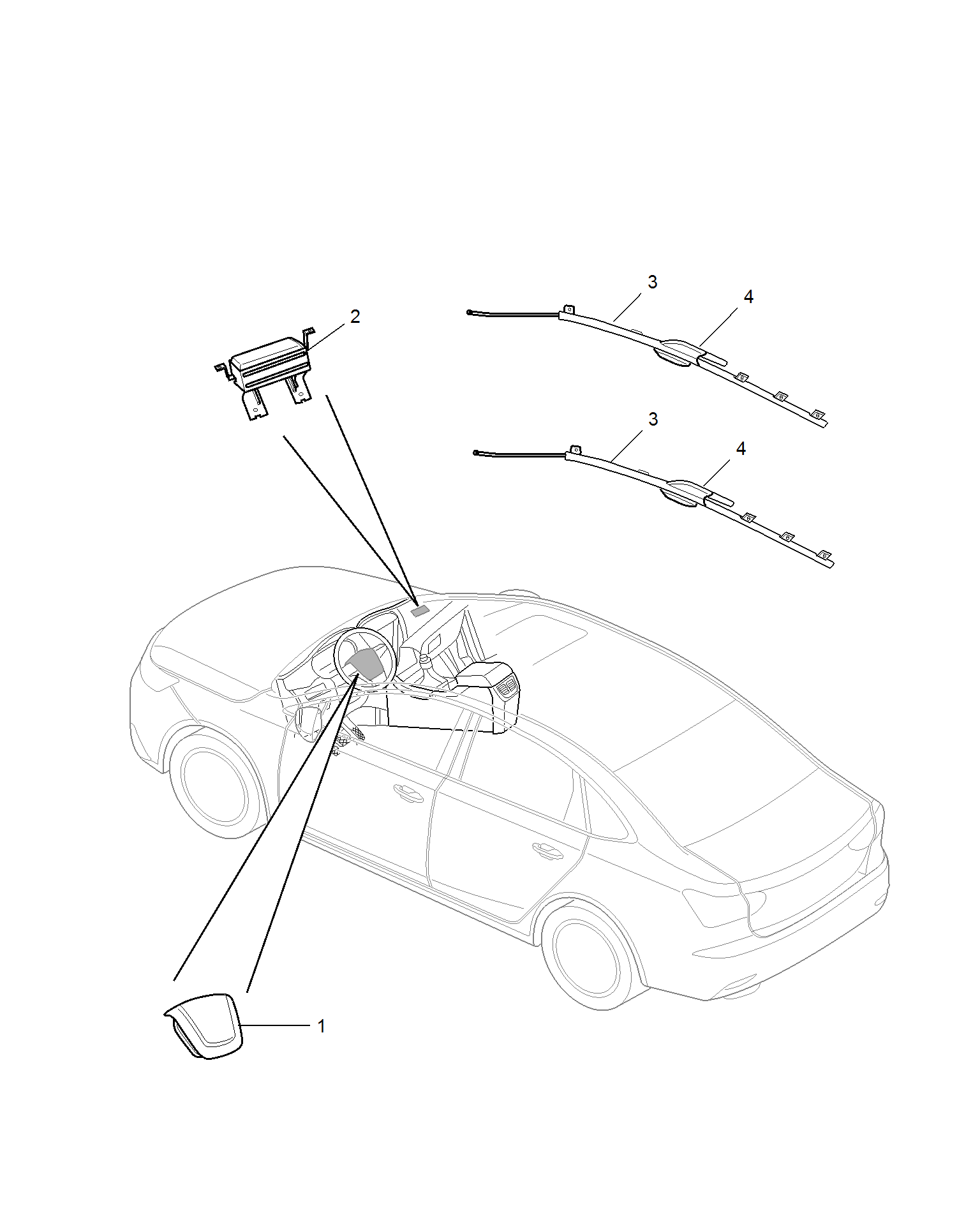 3
4
2
3
4
1