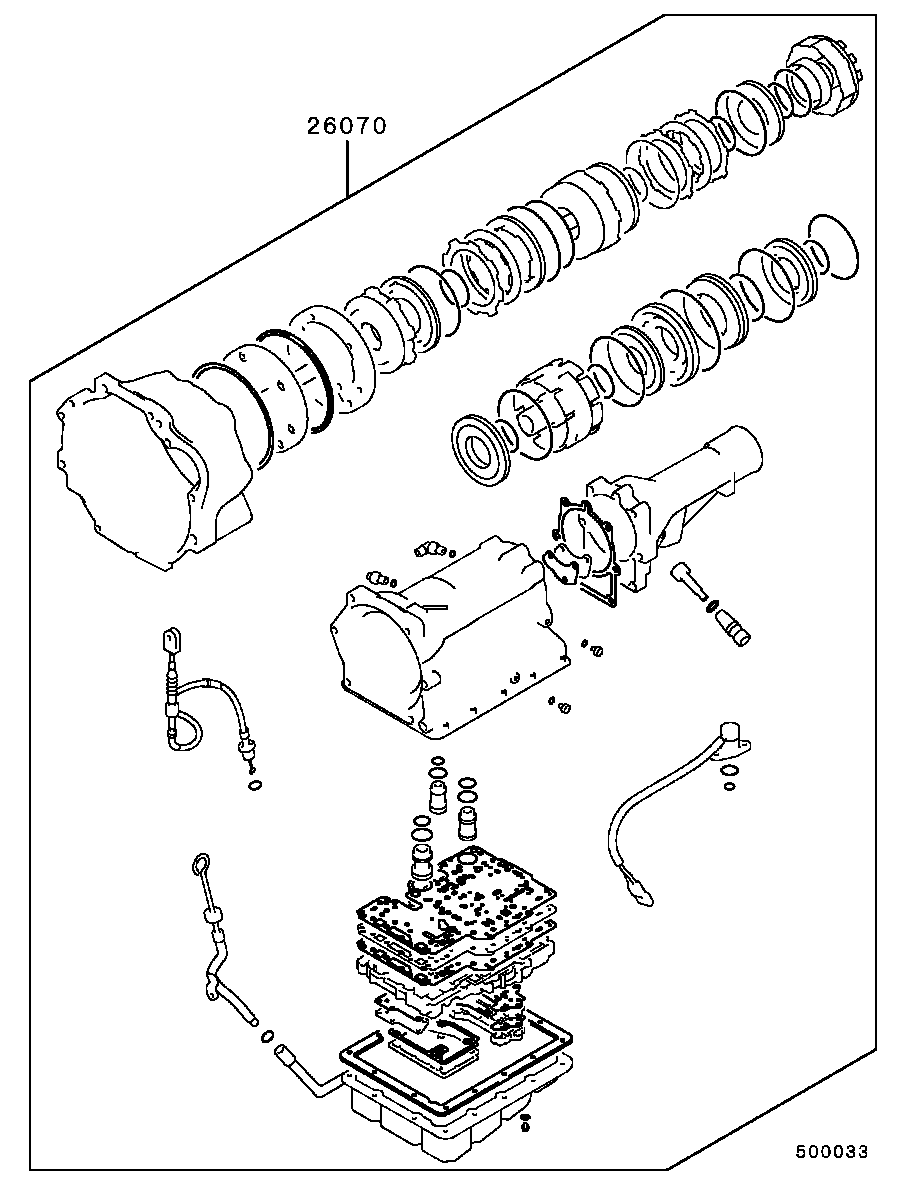 26070

500033