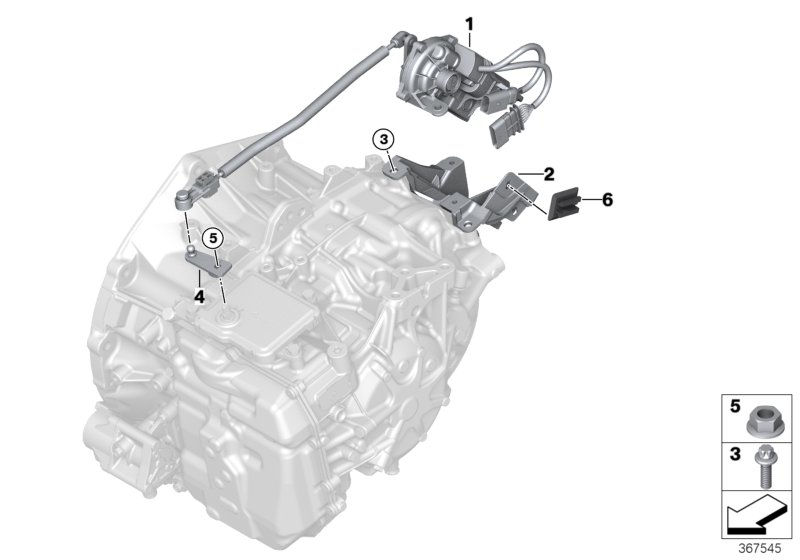 1
3
2
6
5
4
5
3
367545